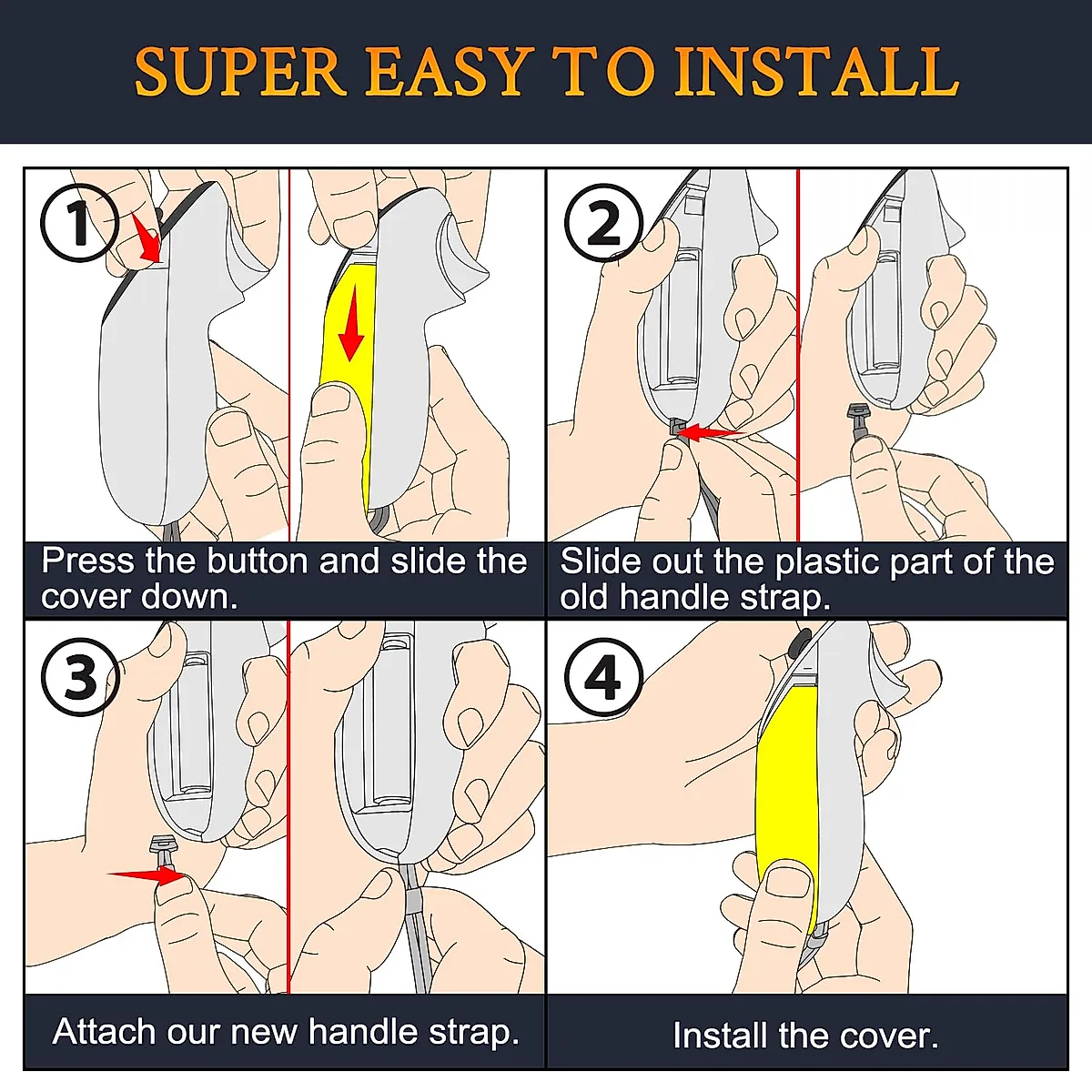 SUPER EASY TO INSTALL

①

Press the button and slide the cover down.

②

Slide out the plastic part of the old handle strap.

③

Attach our new handle strap.

④

Install the cover.