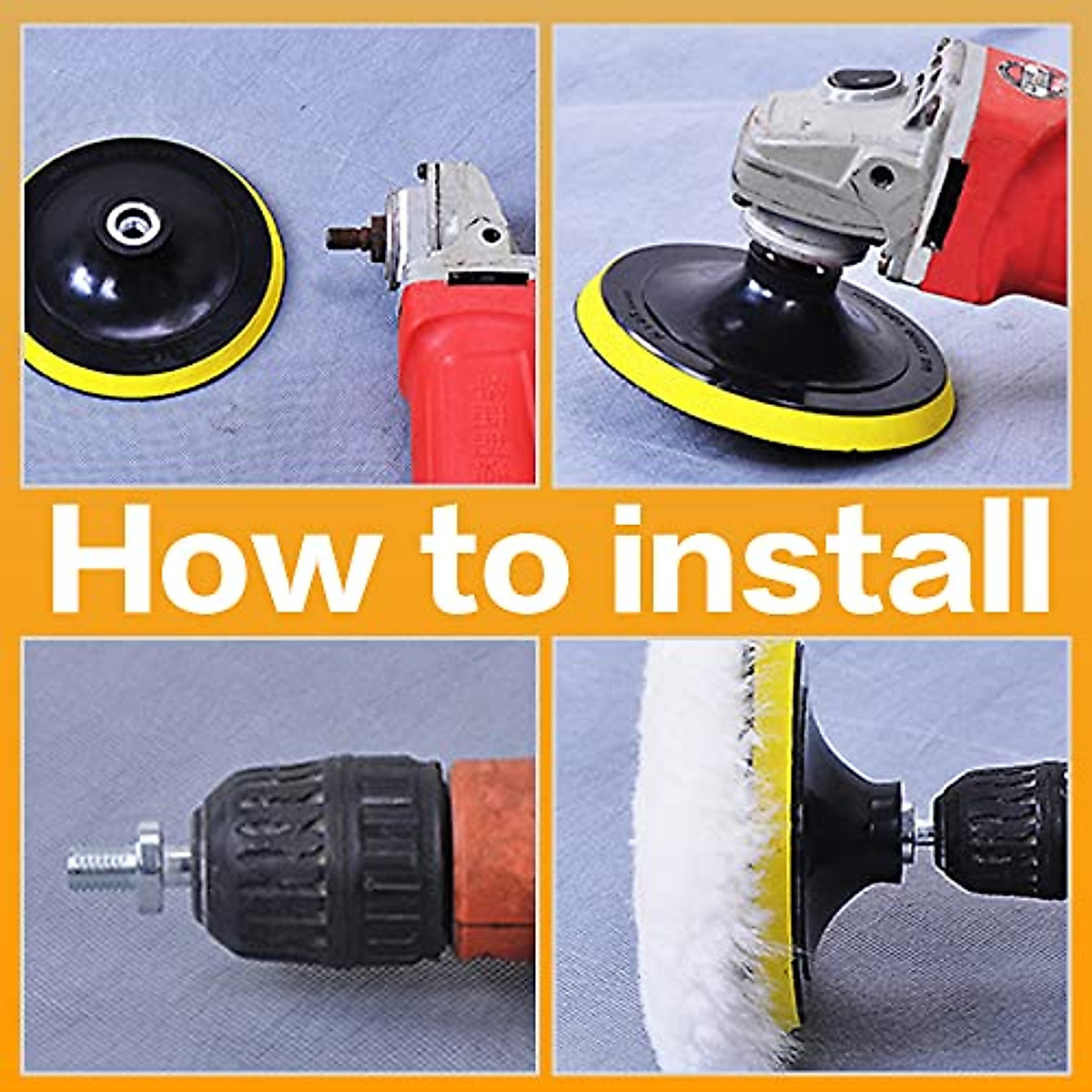 How to install