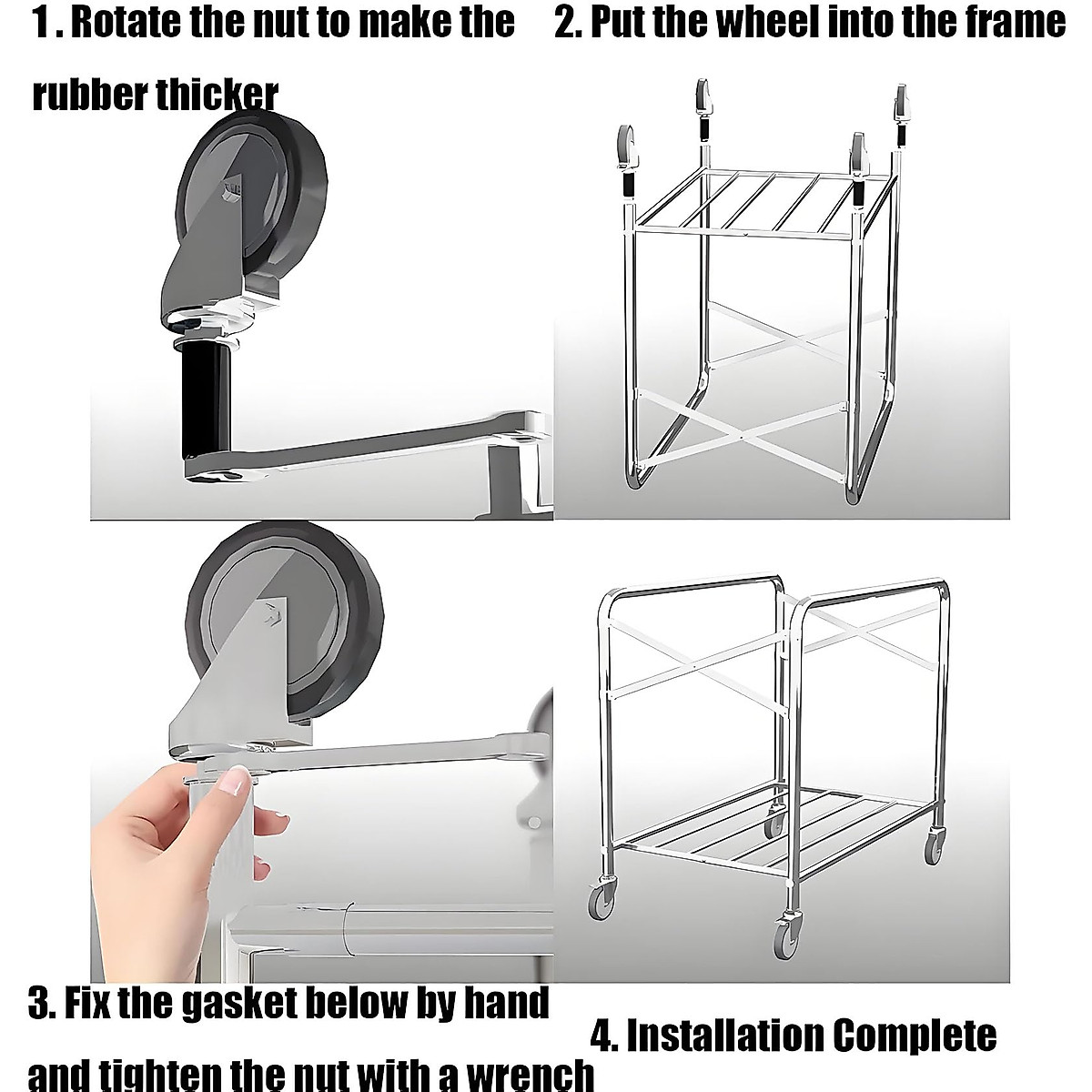 1. Rotate the nut to make the rubber thicker

2. Put the wheel into the frame

3. Fix the gasket below by hand and tighten the nut with a wrench

4. Installation Complete