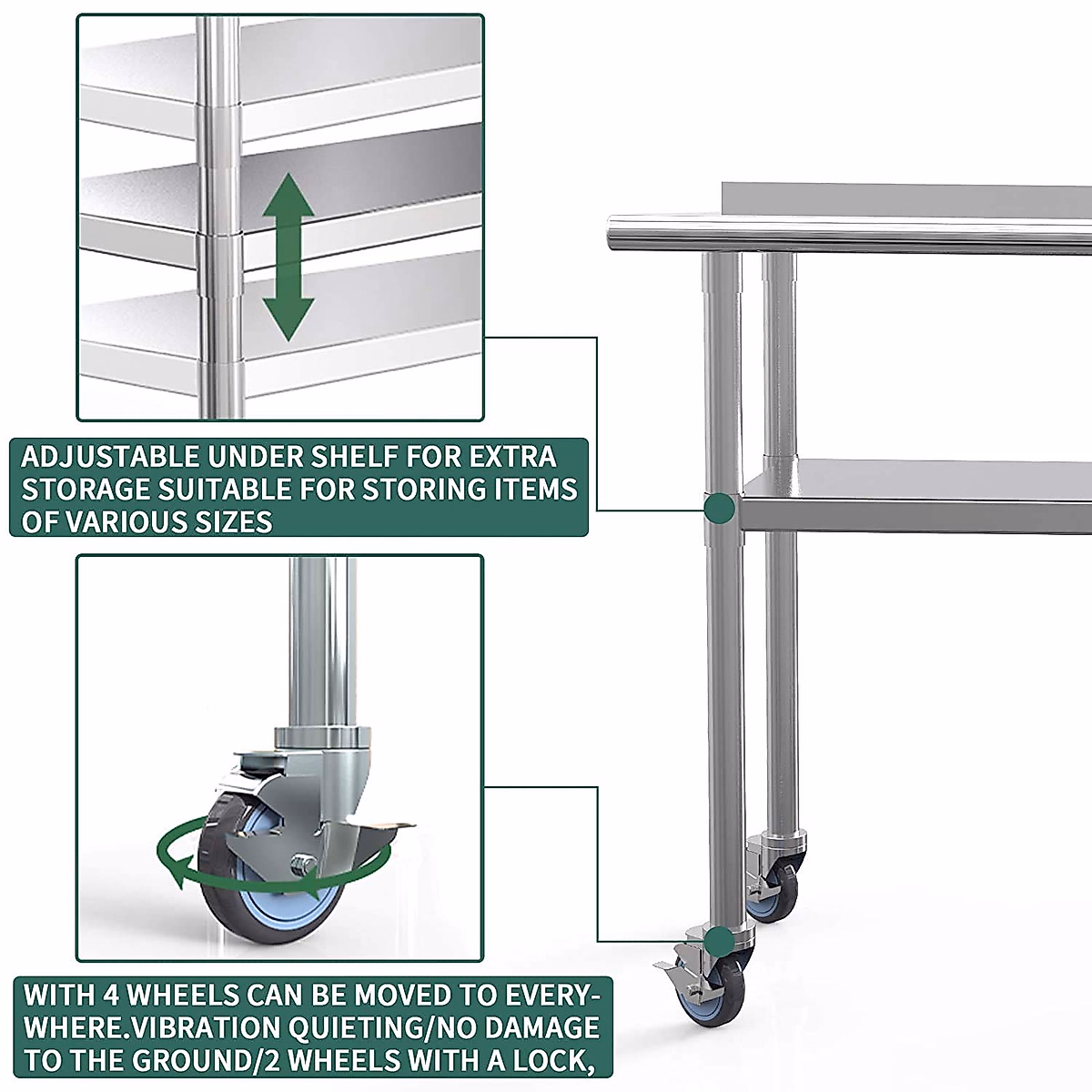 ADJUSTABLE UNDER SHELF FOR EXTRA STORAGE SUITABLE FOR STORING ITEMS OF VARIOUS SIZES

WITH 4 WHEELS CAN BE MOVED TO EVERYWHERE.VIBRATION QUIETING/NO DAMAGE TO THE GROUND/2 WHEELS WITH A LOCK,