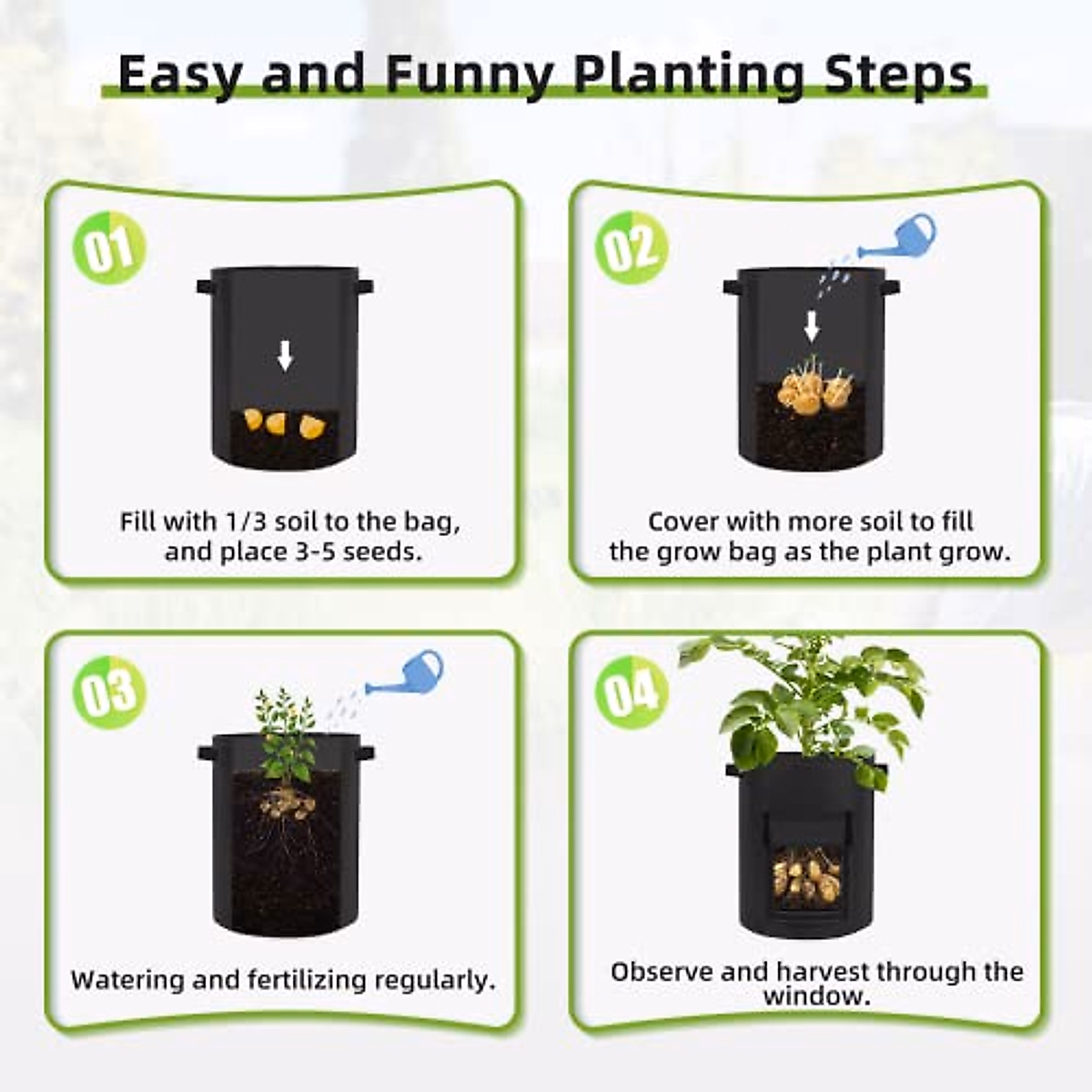 Easy and Funny Planting Steps

01

Fill with 1/3 soil to the bag, and place 3-5 seeds.

02

Cover with more soil to fill the grow bag as the plant grow.

03

Watering and fertilizing regularly.

04

Observe and harvest through the window.