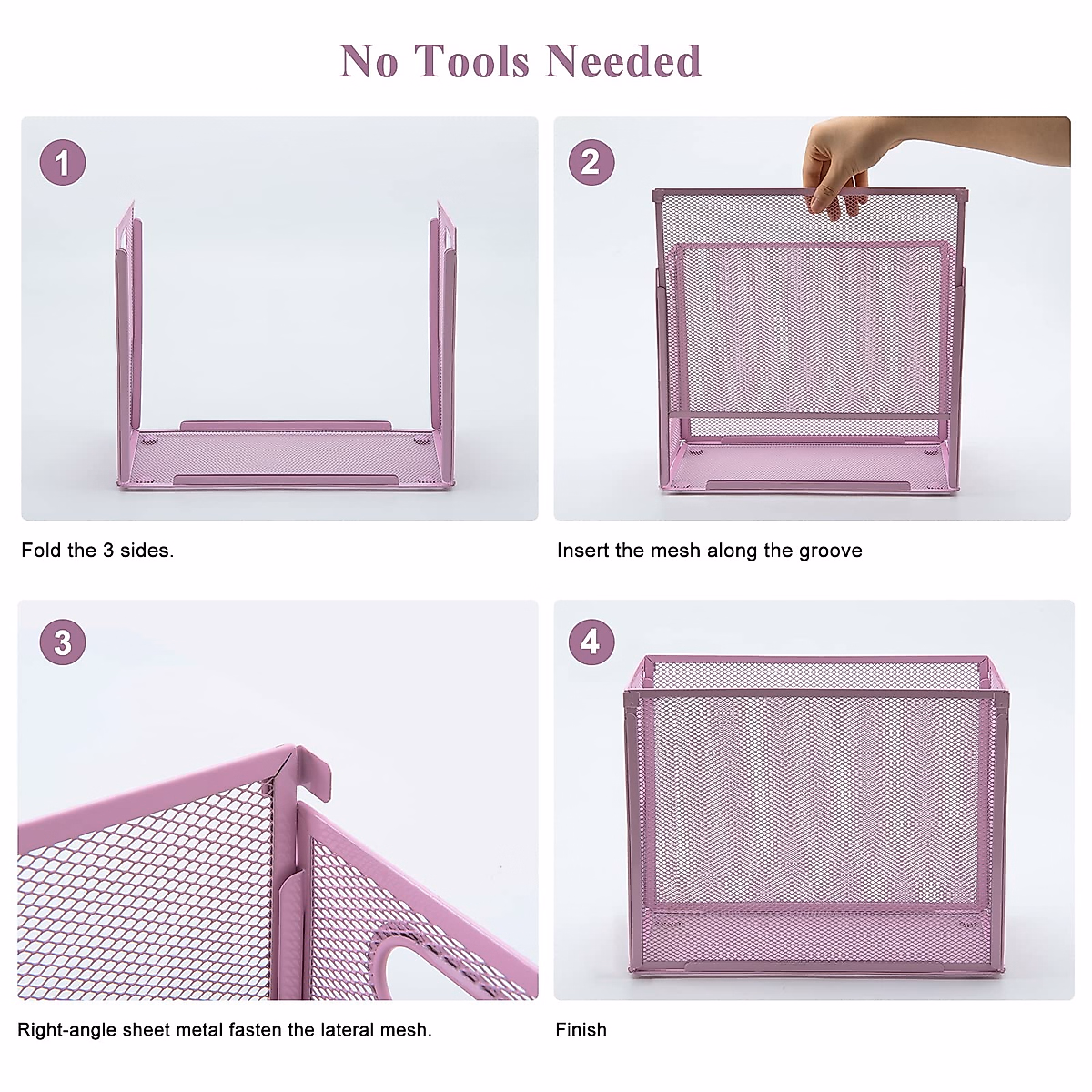 No Tools Needed

1

Fold the 3 sides.

2

Insert the mesh along the groove

3

Right-angle sheet metal fasten the lateral mesh.

4

Finish