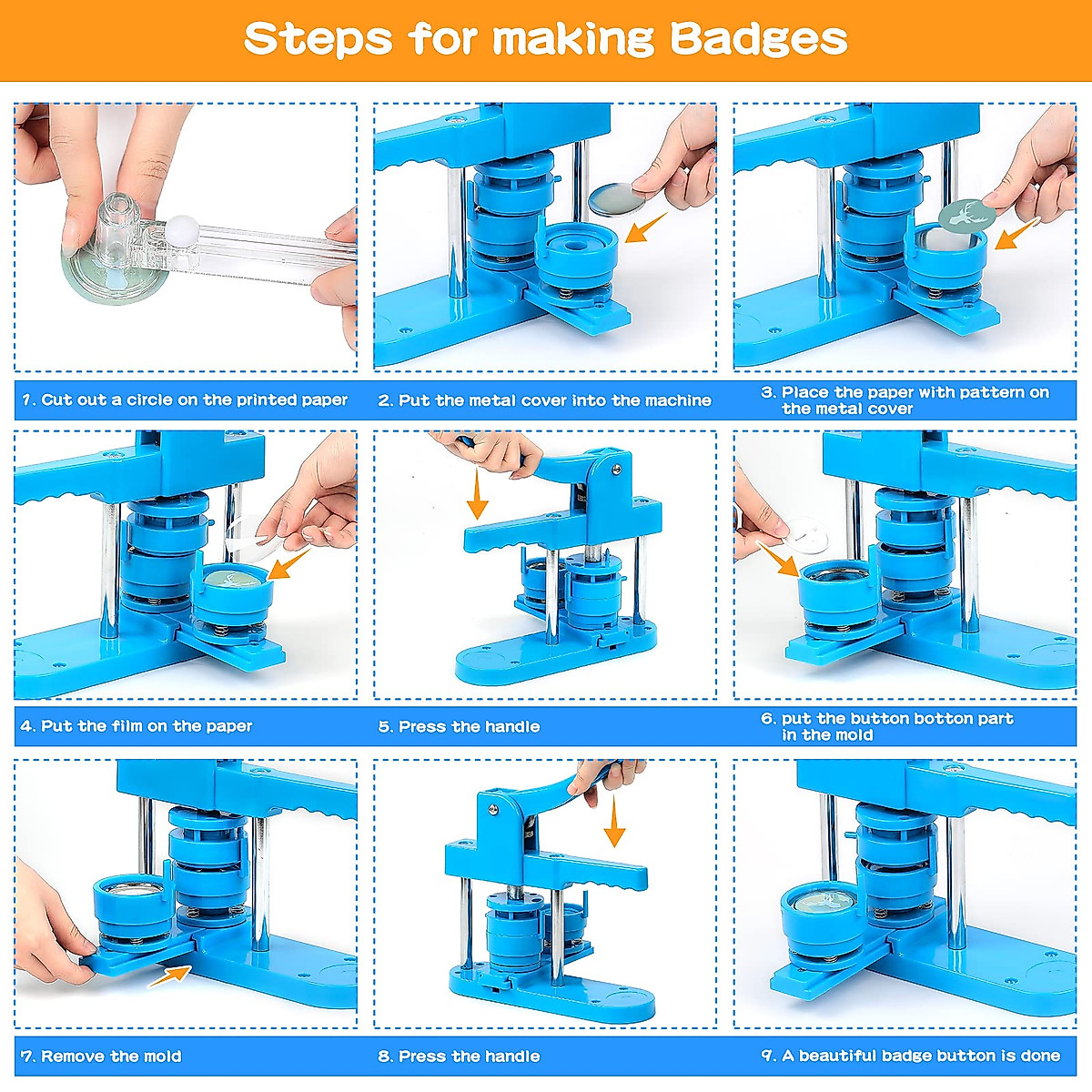 Steps for making Badges

1. Cut out a circle on the printed paper

2. Put the metal cover into the machine

3. Place the paper with pattern on the metal cover

4. Put the film on the paper

5. Press the handle

6. put the button botton part in the mold

7. Remove the mold

8. Press the handle

9. A beautiful badge button is done