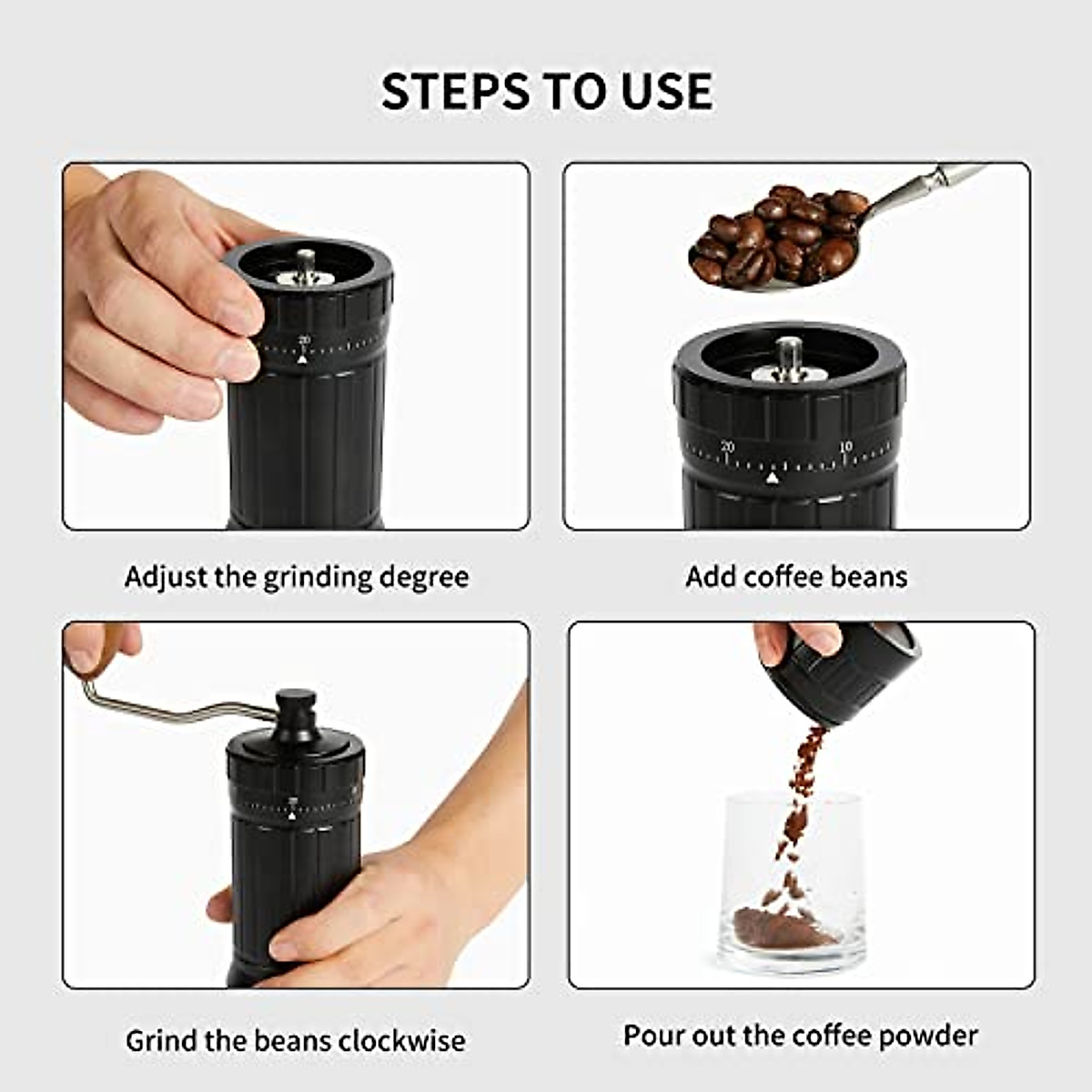 STEPS TO USE

20

Adjust the grinding degree

20
10

Add coffee beans

20

Grind the beans clockwise

Pour out the coffee powder