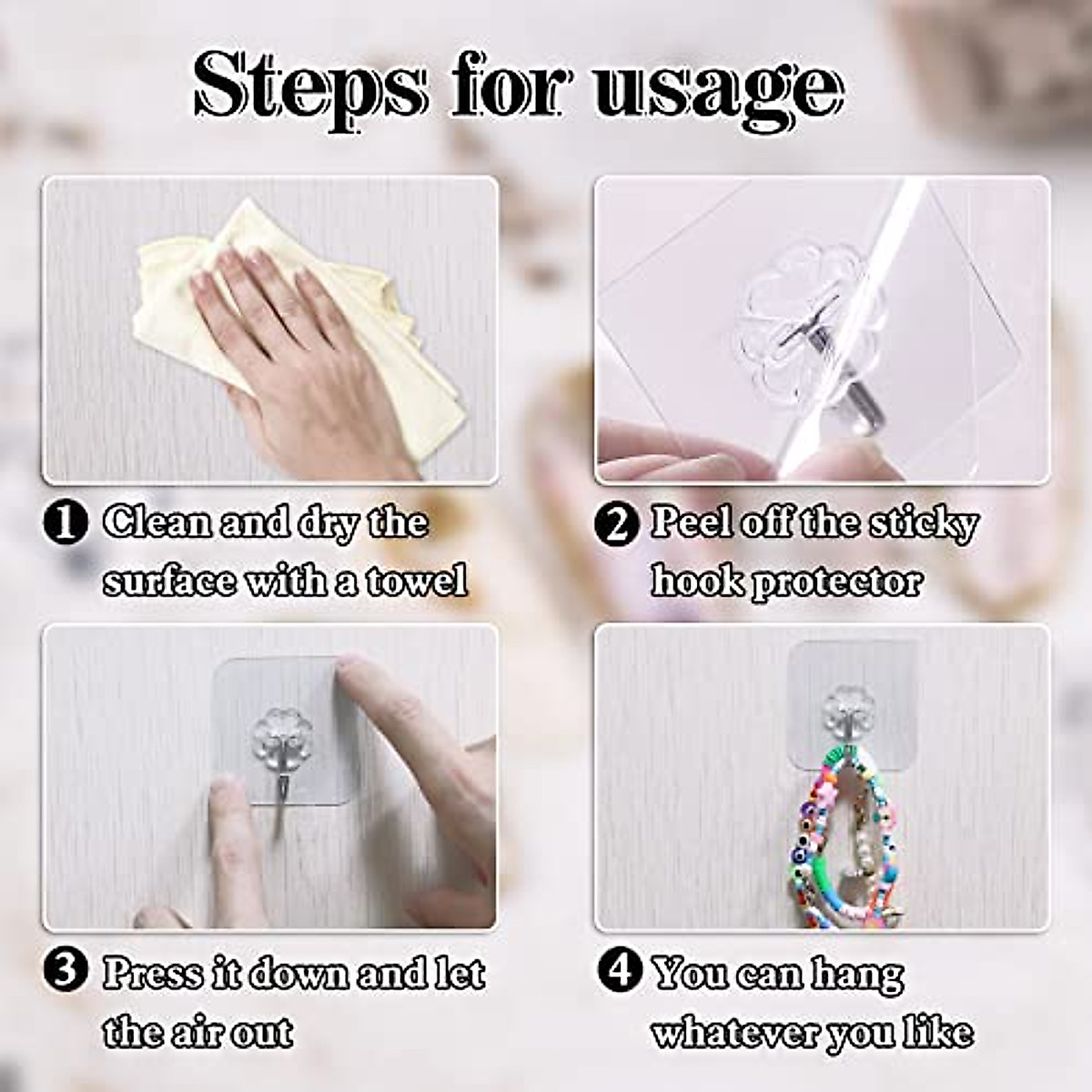 Steps for usage

1 Clean and dry the surface with a towel

2 Peel off the sticky hook protector

3 Press it down and let the air out

4 You can hang whatever you like