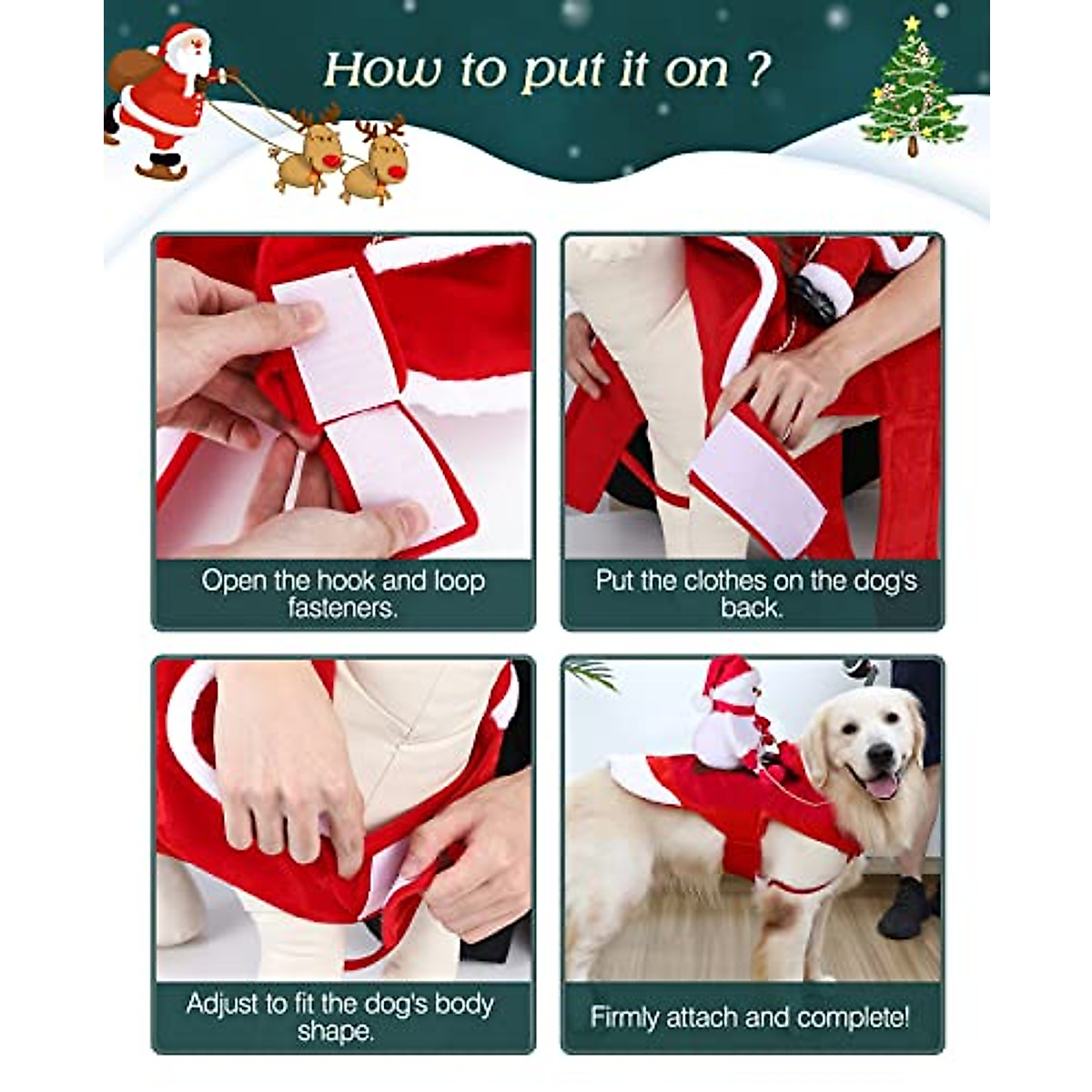 How to put it on ?

Open the hook and loop fasteners.

Put the clothes on the dog's back.

Adjust to fit the dog's body shape.

Firmly attach and complete!