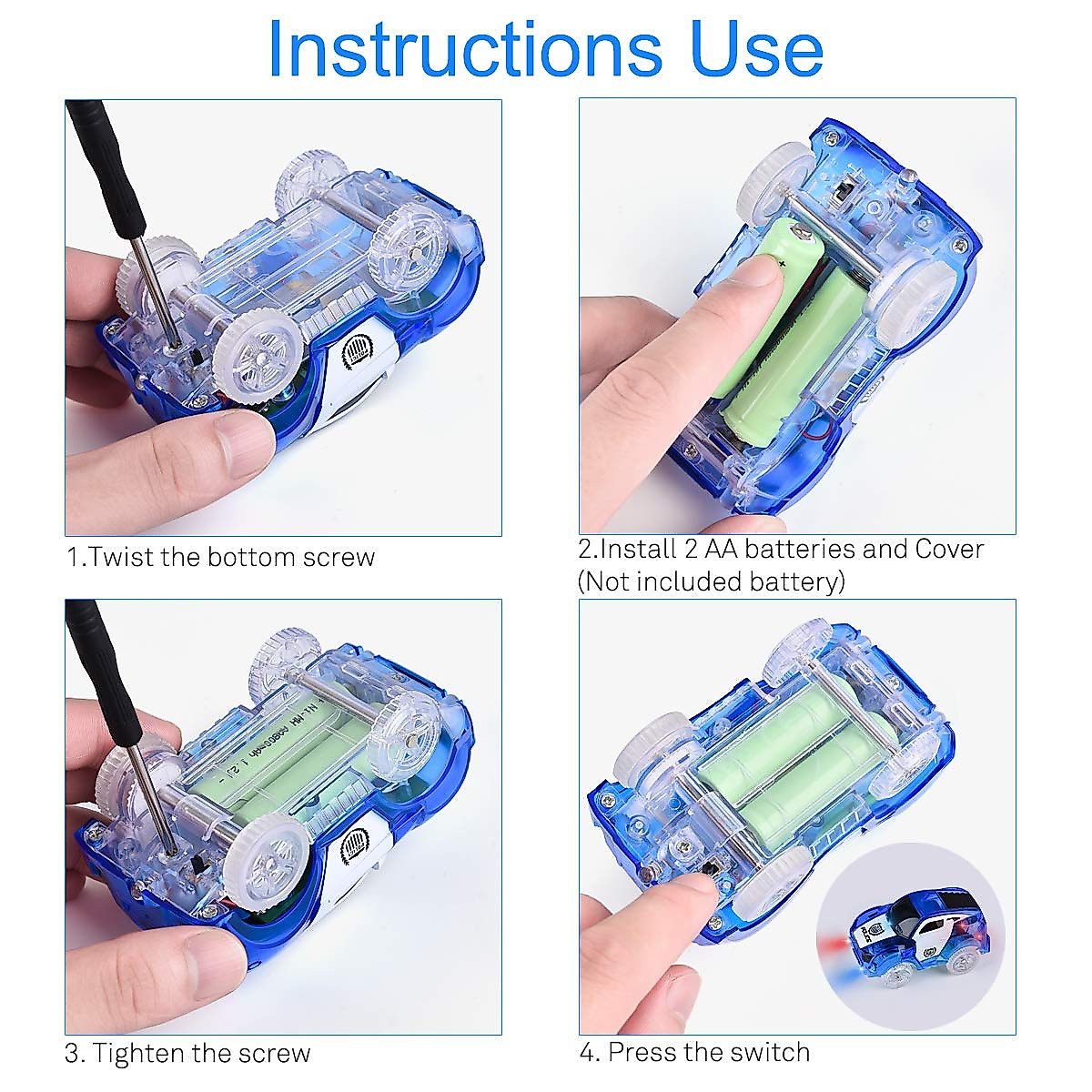 Instructions Use

1.Twist the bottom screw

2.Install 2 AA batteries and Cover (Not included battery)

3. Tighten the screw

4. Press the switch