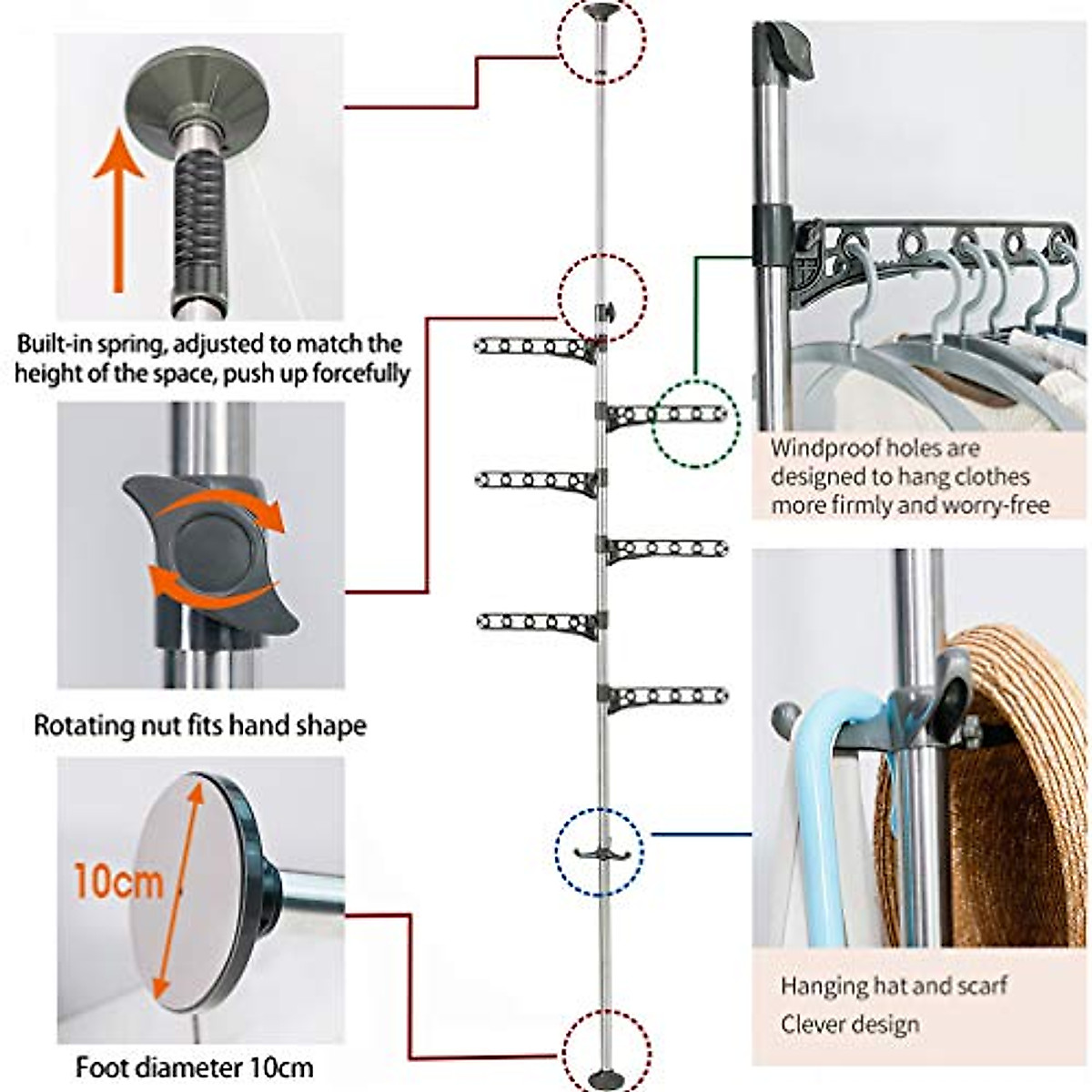 Built-in spring, adjusted to match the height of the space, push up forcefully

Rotating nut fits hand shape

10cm

Foot diameter 10cm

Windproof holes are designed to hang clothes more firmly and worry-free

Hanging hat and scarf
Clever design