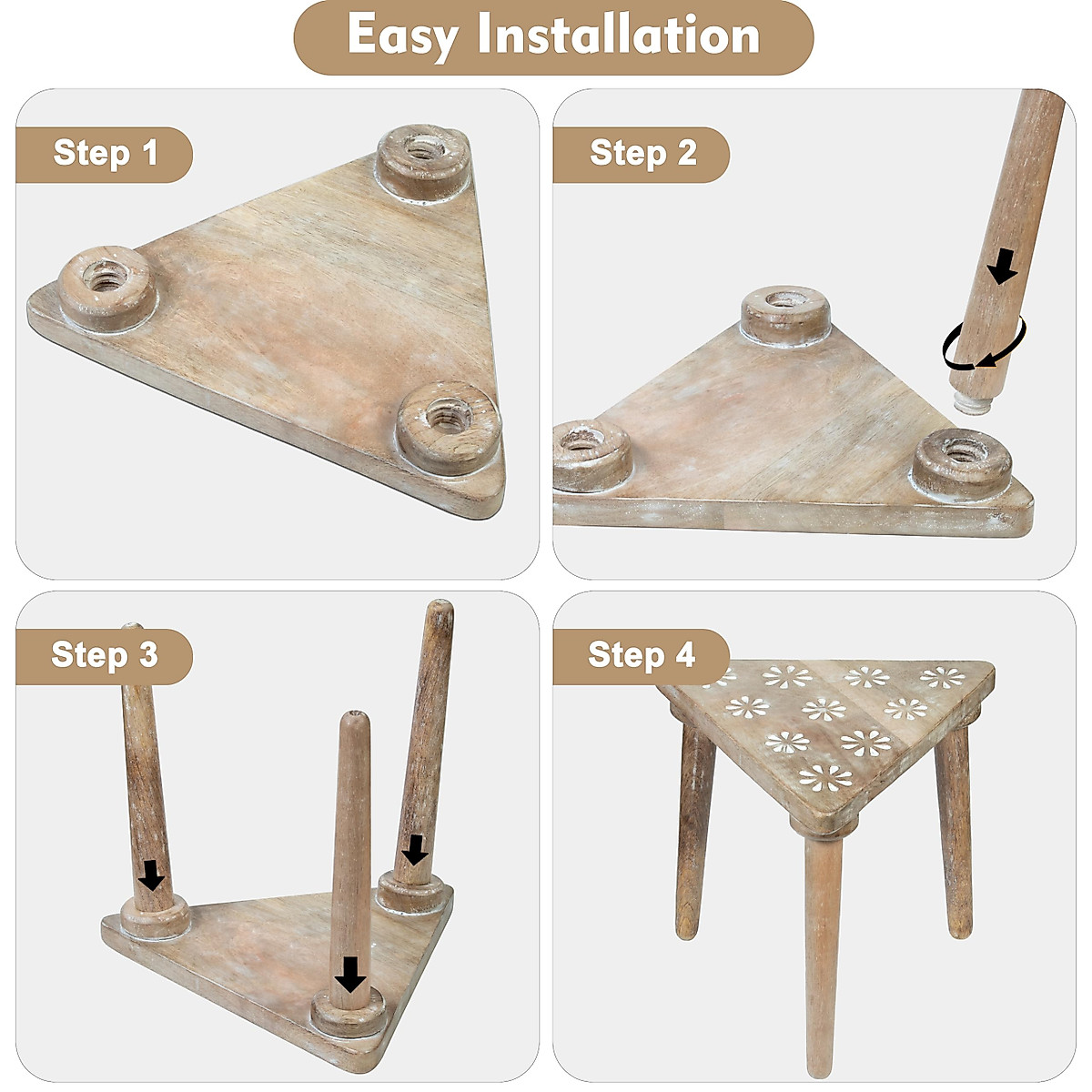 Easy Installation

Step 1

Step 2

Step 3

Step 4