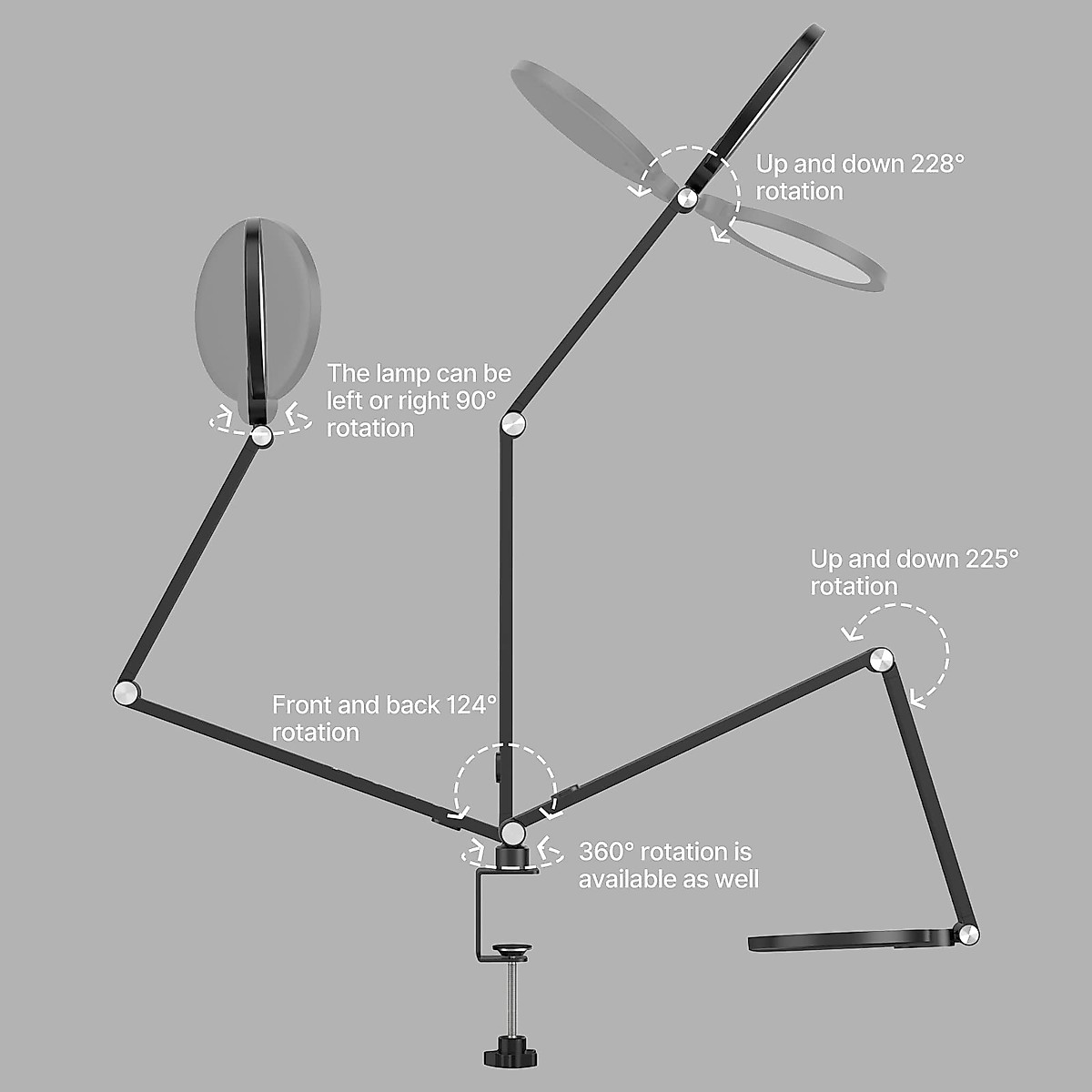 Up and down 228° rotation

The lamp can be left or right 90° rotation

Up and down 225° rotation

Front and back 124° rotation

360° rotation is available as well