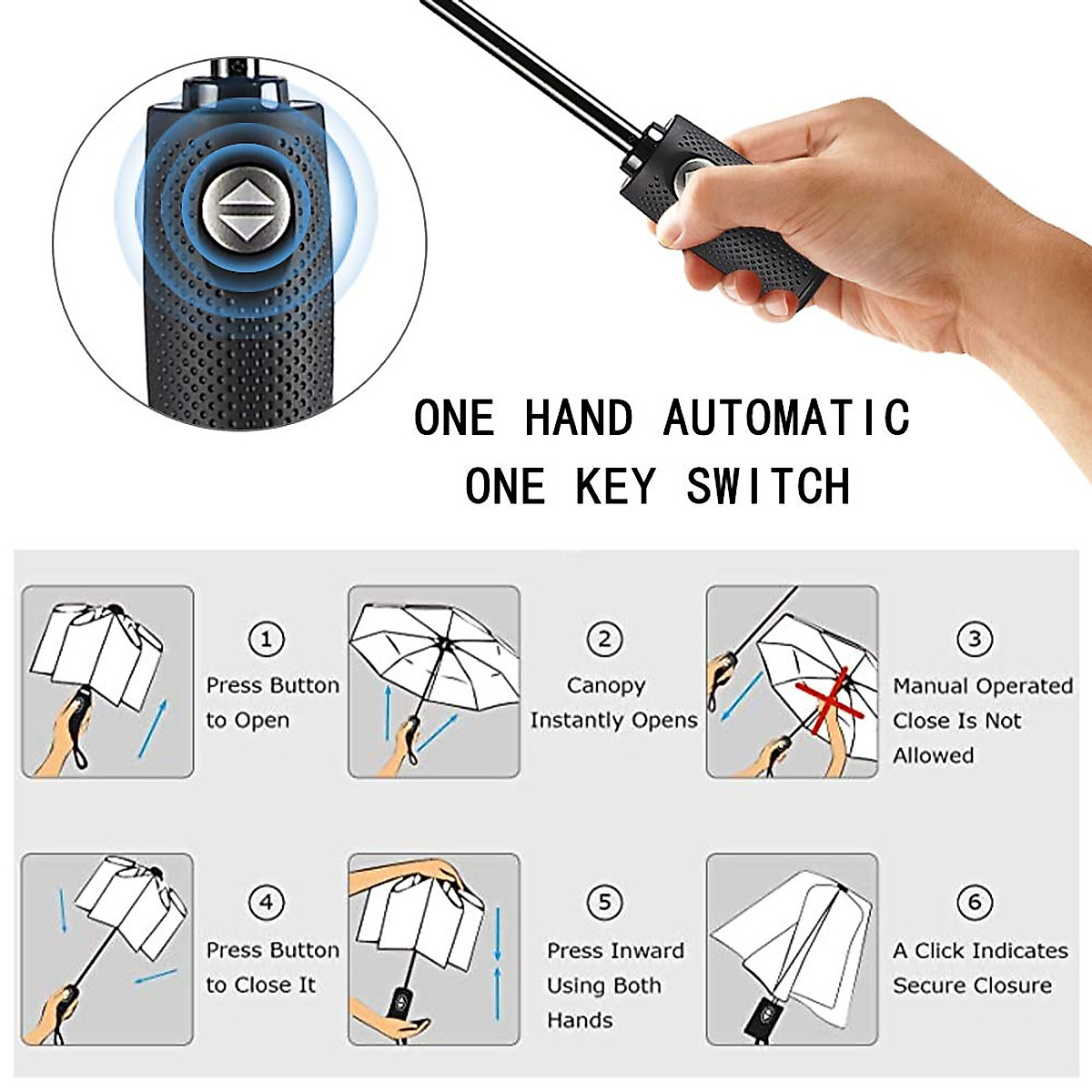 ONE HAND AUTOMATIC
ONE KEY SWITCH

①
Press Button to Open

②
Canopy Instantly Opens

③
Manual Operated Close Is Not Allowed

④
Press Button to Close It

⑤
Press Inward Using Both Hands

⑥
A Click Indicates Secure Closure