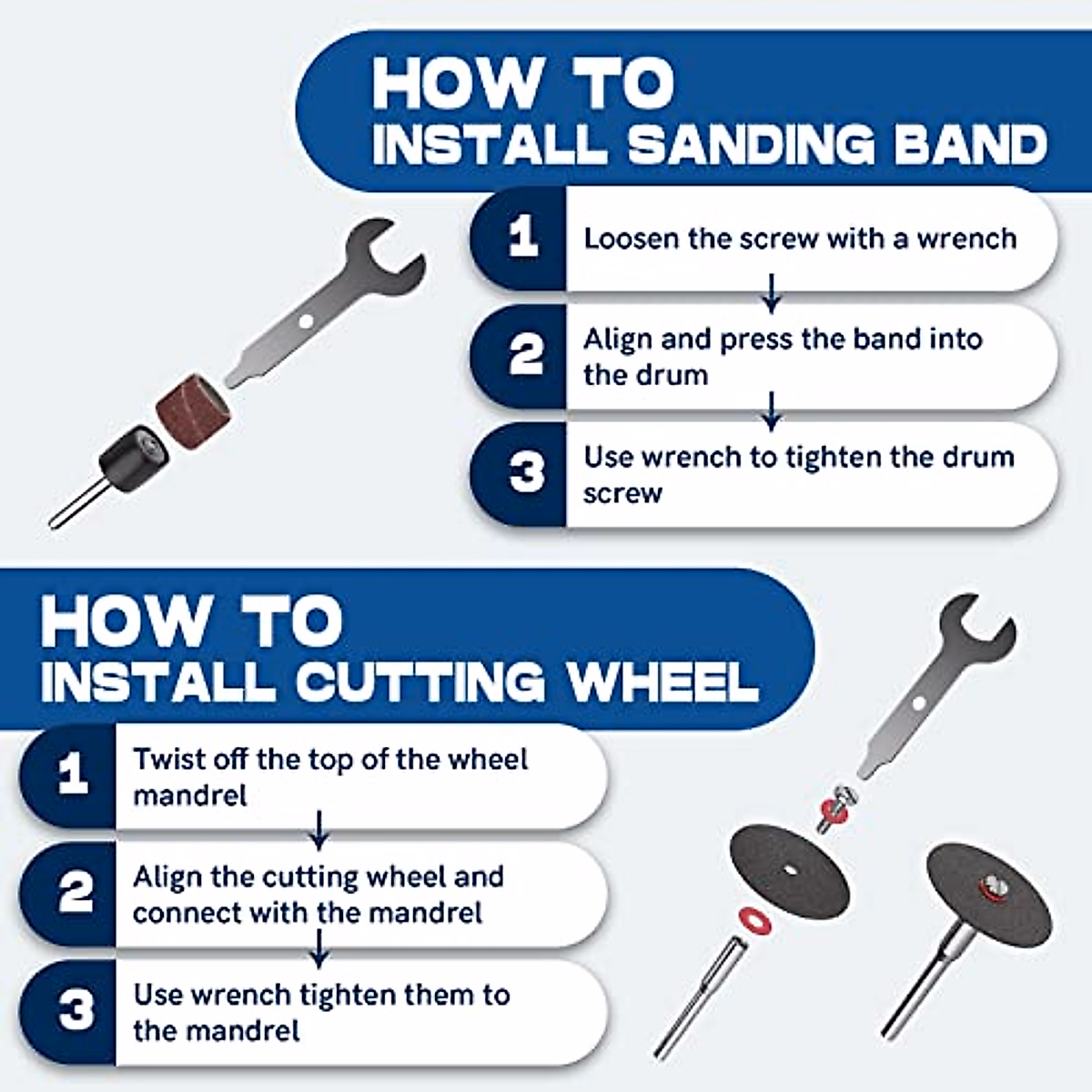 HOW TO
INSTALL SANDING BAND

1 Loosen the screw with a wrench

2 Align and press the band into the drum

3 Use wrench to tighten the drum screw

HOW TO
INSTALL CUTTING WHEEL

1 Twist off the top of the wheel mandrel

2 Align the cutting wheel and connect with the mandrel

3 Use wrench tighten them to the mandrel