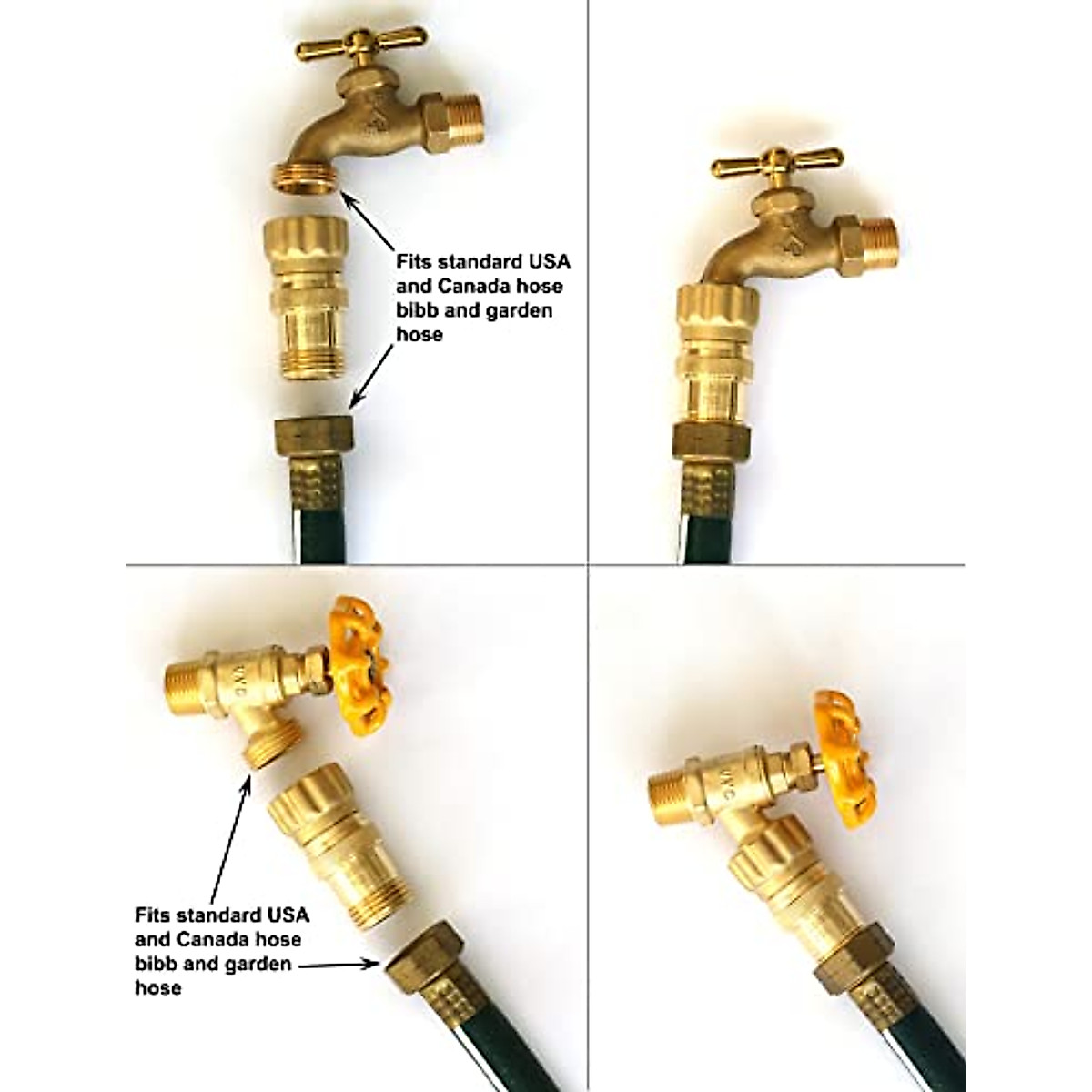 Fits standard USA and Canada hose bibb and garden hose

Fits standard USA and Canada hose bibb and garden hose