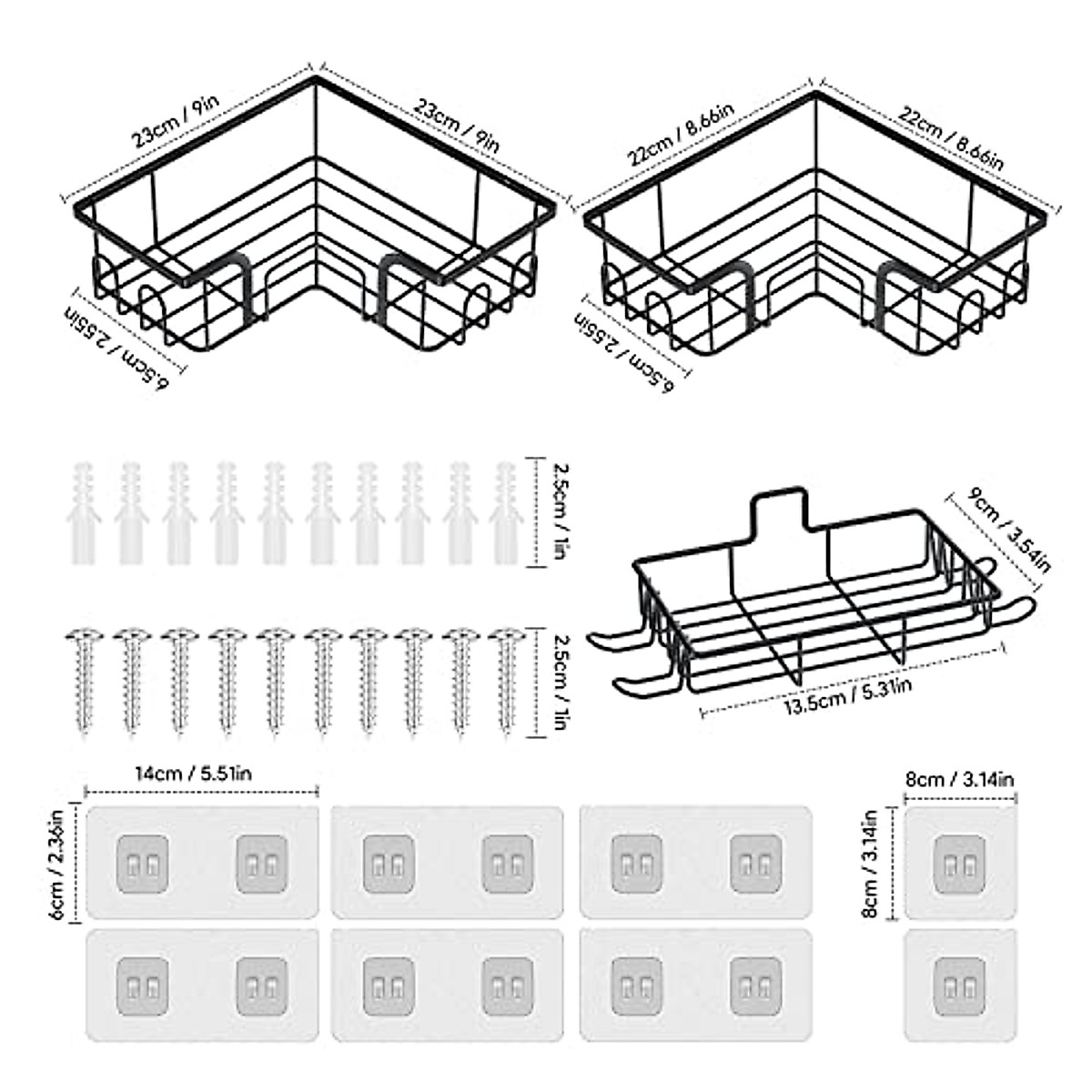 23cm / 9in
23cm / 9in
6.5cm / 2.55in
22cm / 8.66in
22cm / 8.66in
6.5cm / 2.55in
2.5cm / 1in
2.5cm / 1in
9cm / 3.54in
13.5cm / 5.31in
14cm / 5.51in
6cm / 2.36in
8cm / 3.14in
8cm / 3.14in