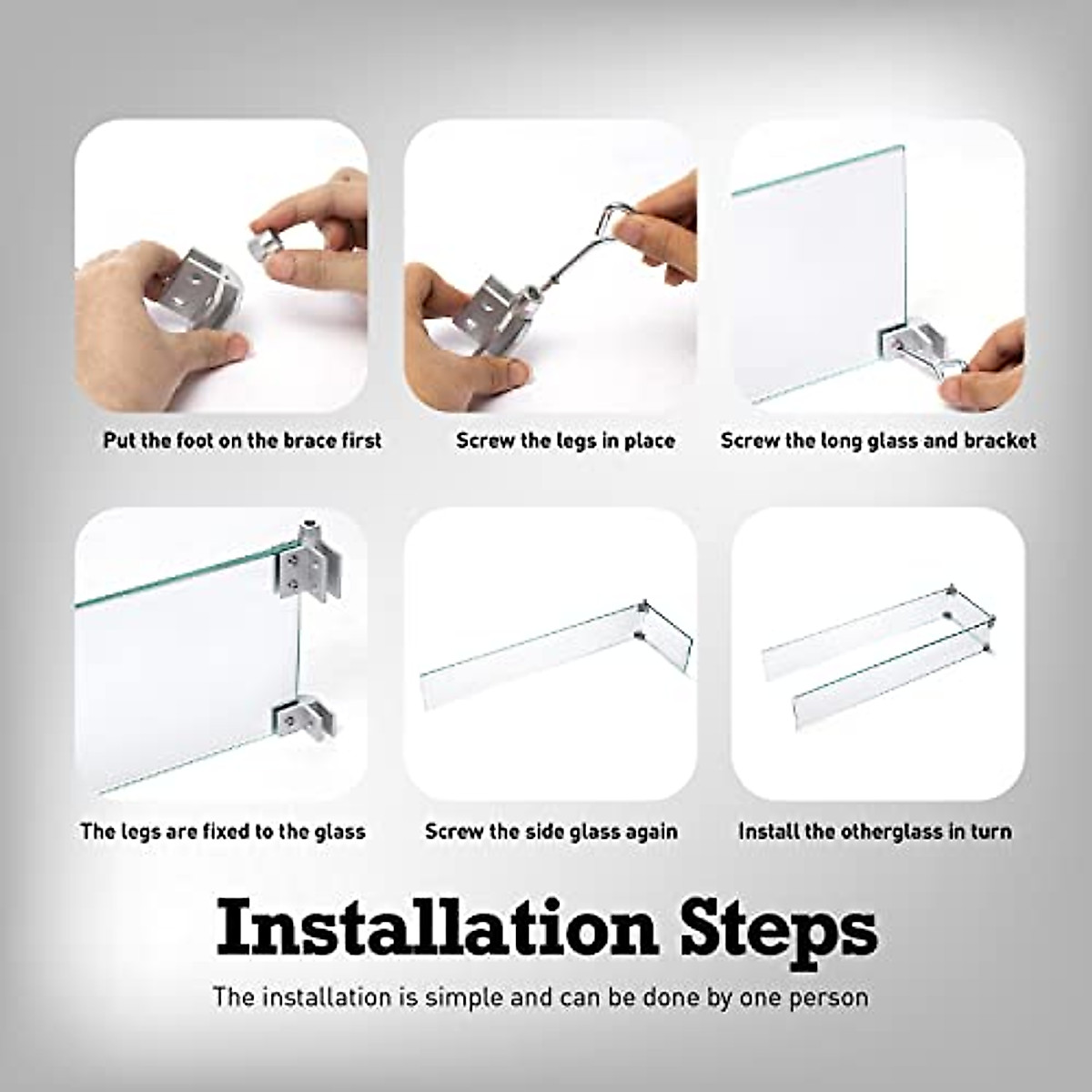 Put the foot on the brace first

Screw the legs in place

Screw the long glass and bracket

The legs are fixed to the glass

Screw the side glass again

Install the otherglass in turn

Installation Steps

The installation is simple and can be done by one person