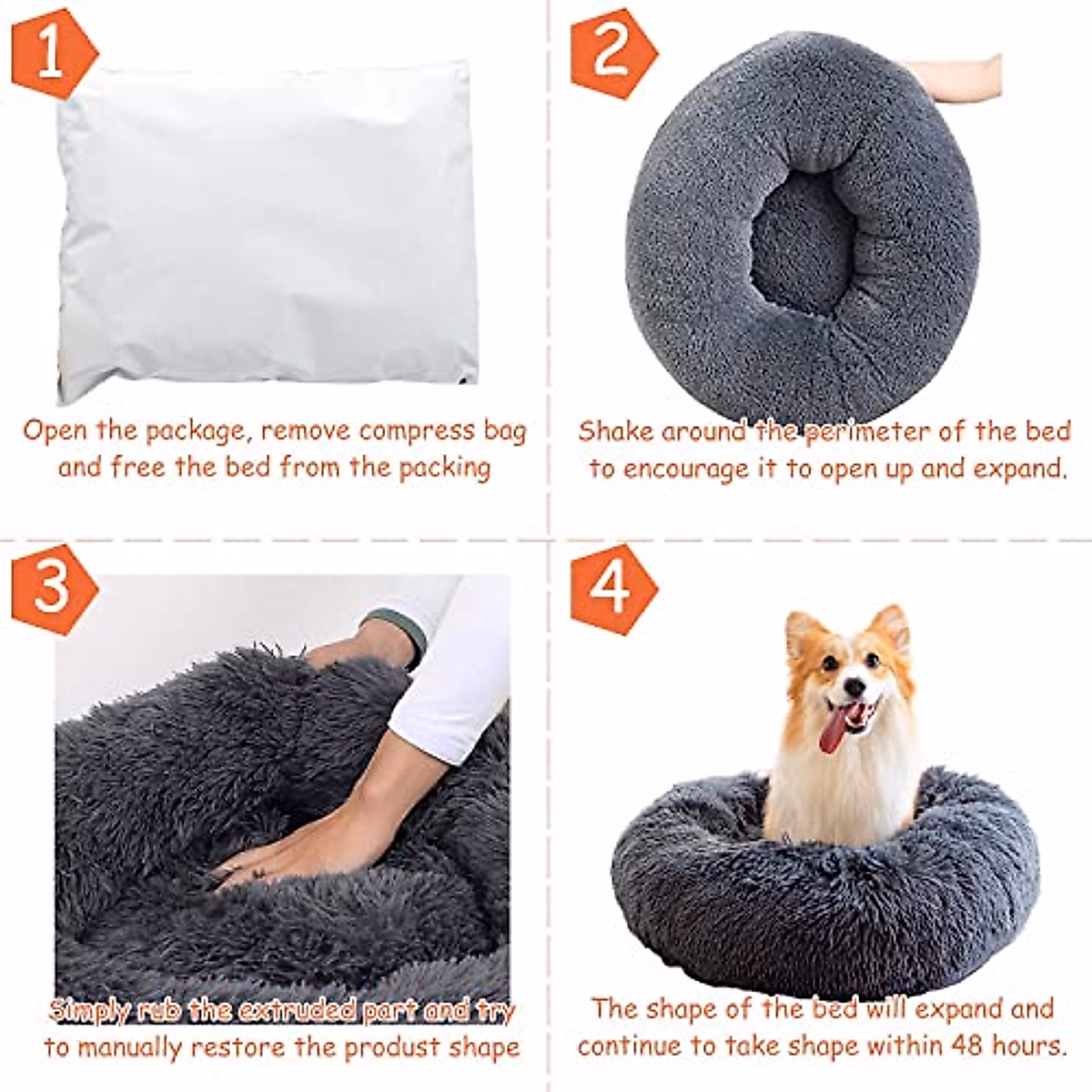 1

Open the package, remove compress bag and free the bed from the packing

2

Shake around the perimeter of the bed to encourage it to open up and expand.

3

Simply rub the extruded part and try to manually restore the produst shape

4

The shape of the bed will expand and continue to take shape within 48 hours.