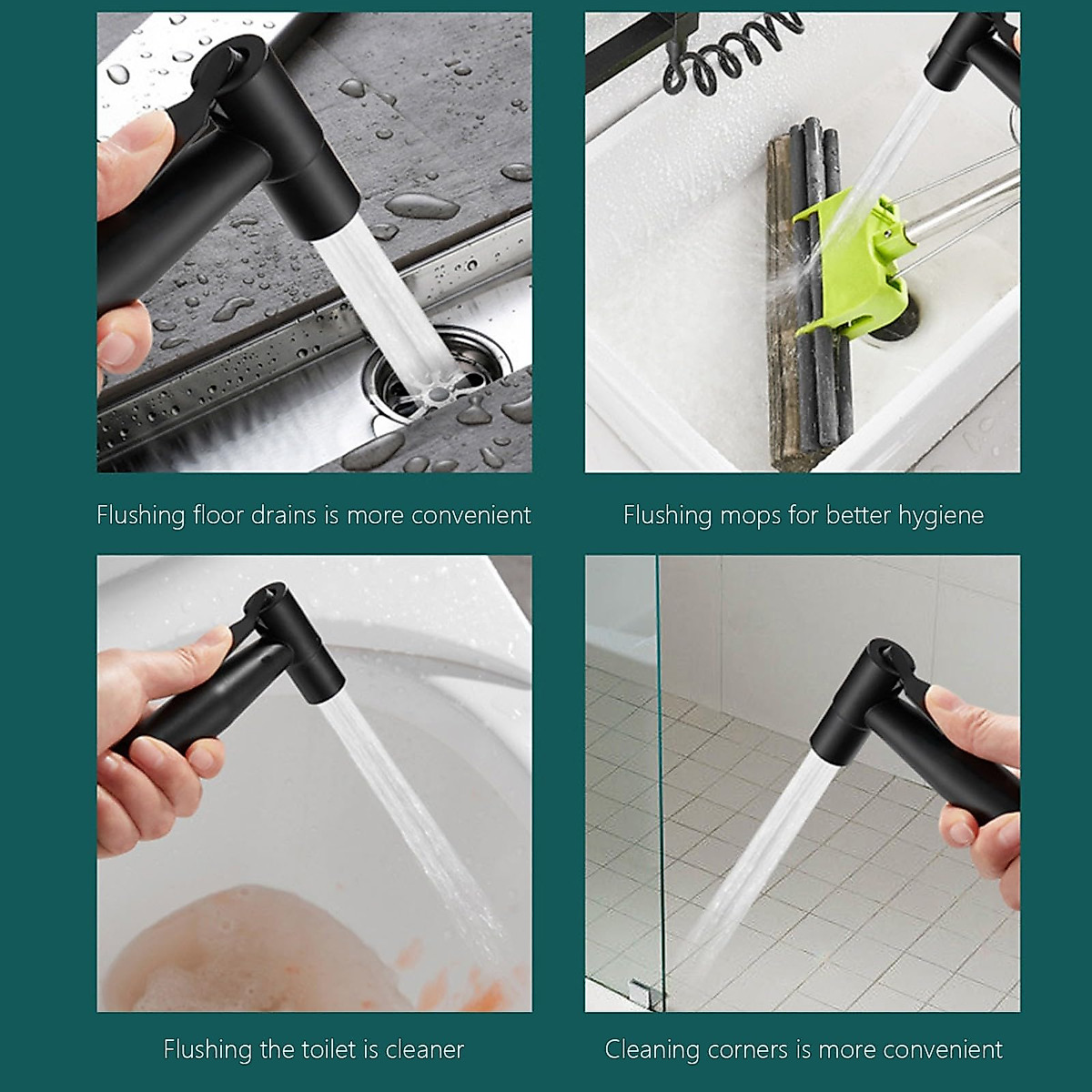 Flushing floor drains is more convenient

Flushing mops for better hygiene

Flushing the toilet is cleaner

Cleaning corners is more convenient