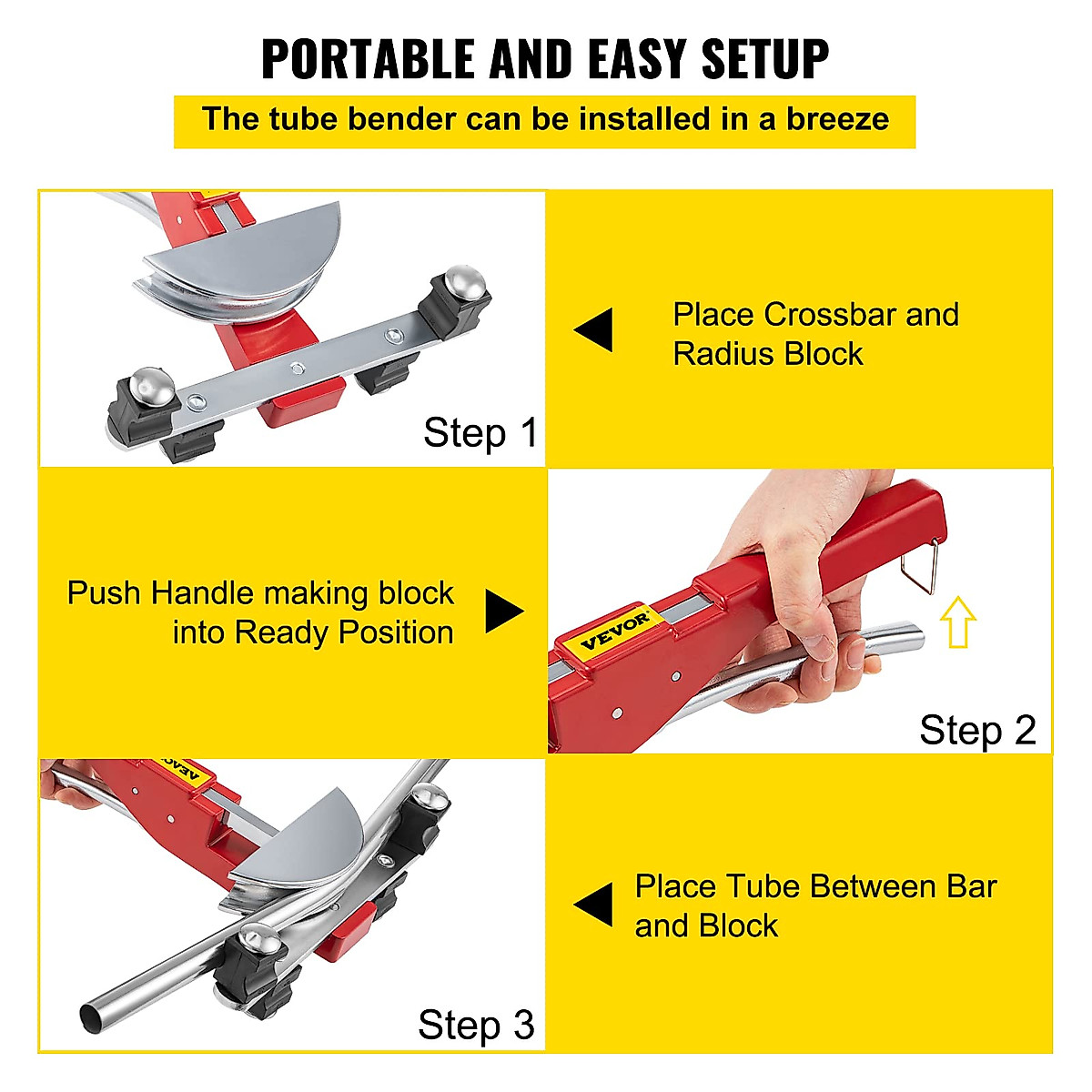 PORTABLE AND EASY SETUP

The tube bender can be installed in a breeze

Step 1

Place Crossbar and Radius Block

Push Handle making block into Ready Position

VEVOR

Step 2

VEVOR

Step 3

Place Tube Between Bar and Block