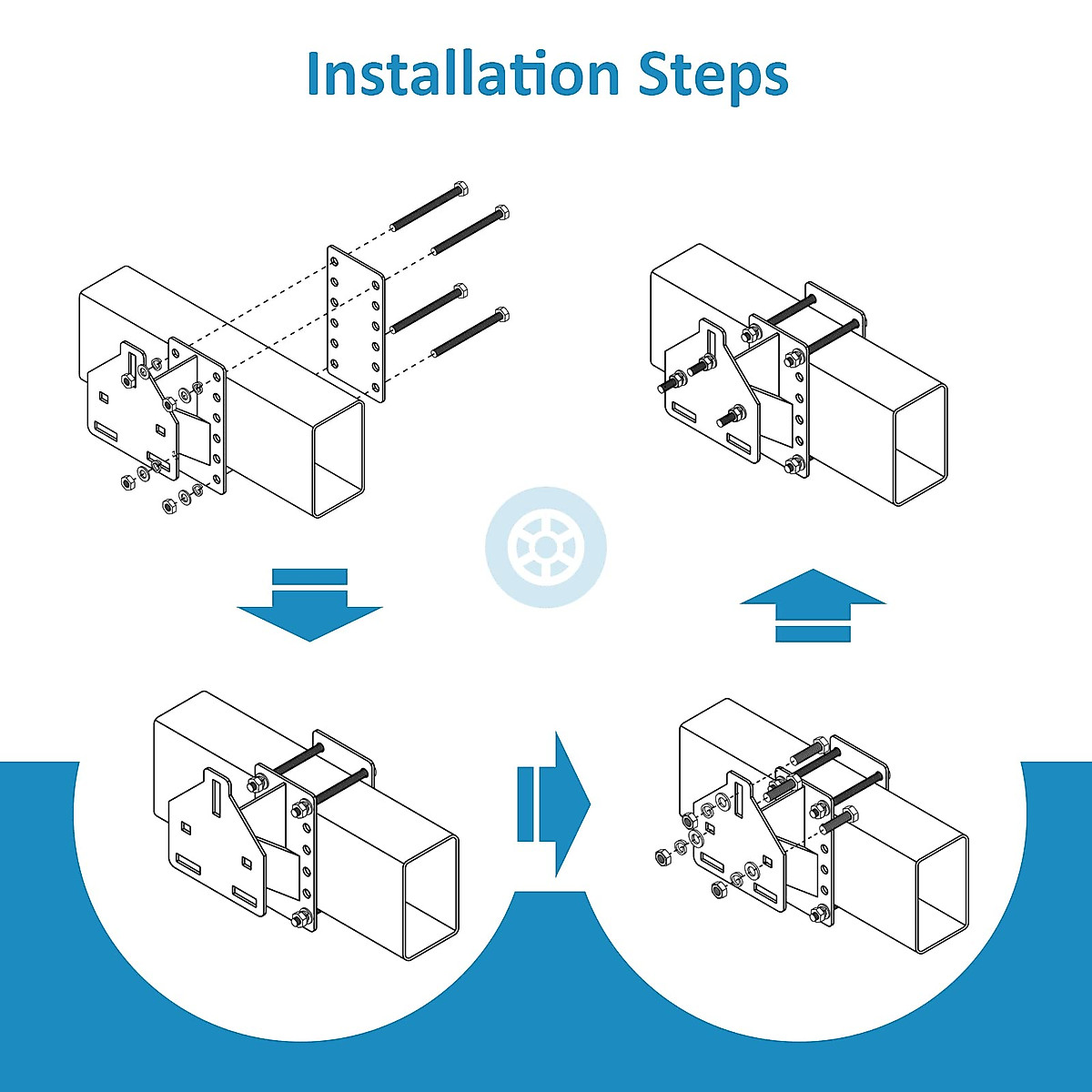 Installation Steps