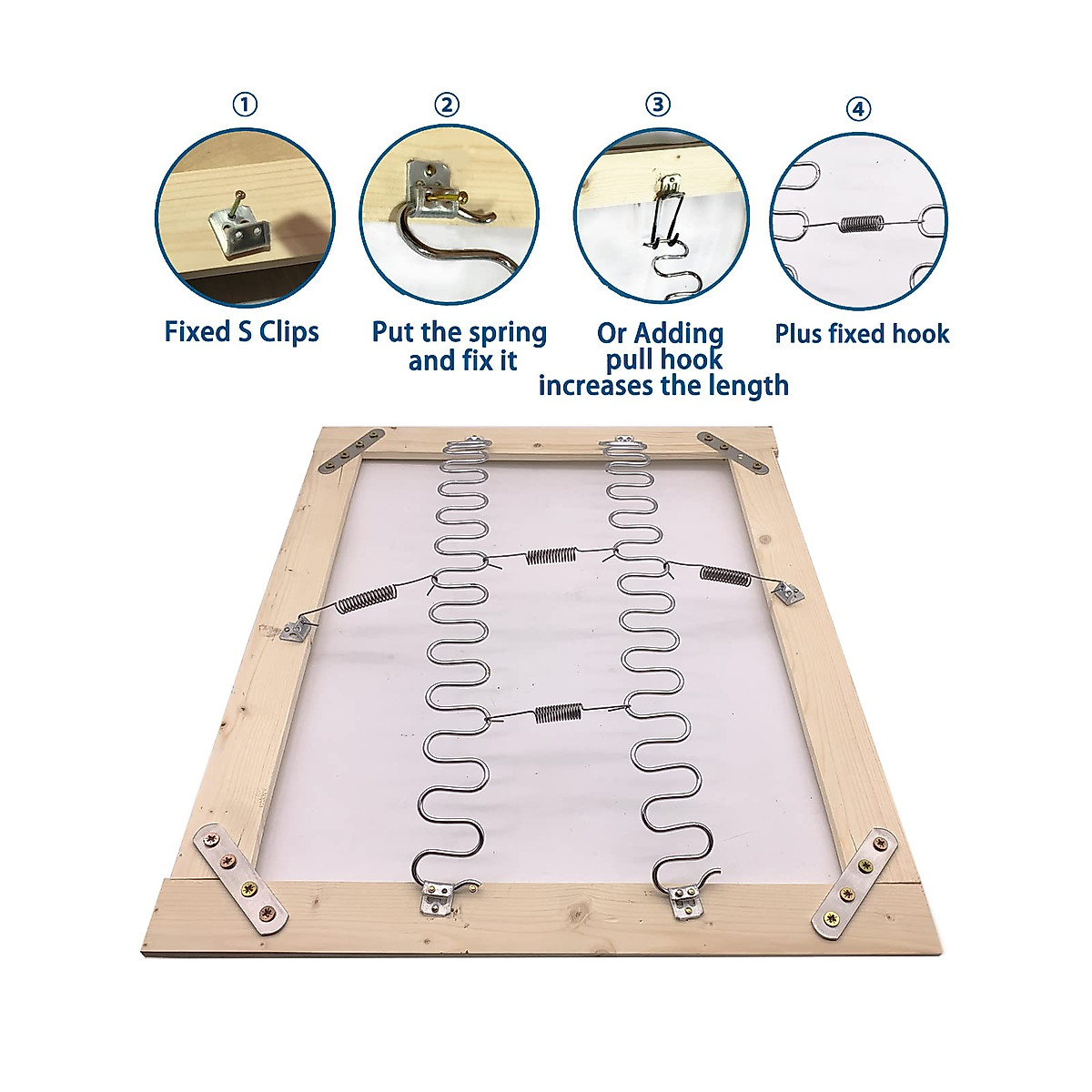 ①

Fixed S Clips

②

Put the spring and fix it

③

Or Adding pull hook increases the length

④

Plus fixed hook