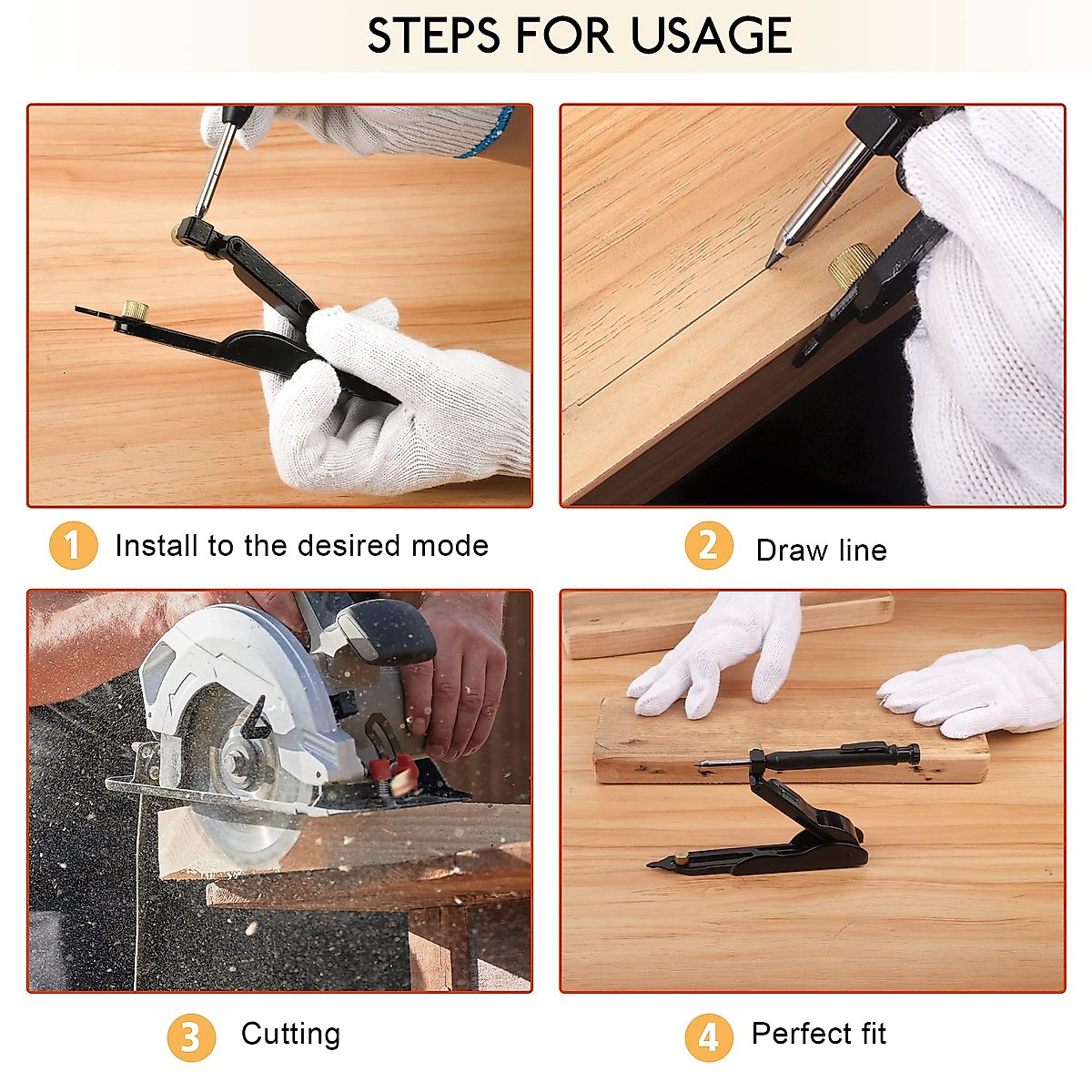 STEPS FOR USAGE

1 Install to the desired mode

2 Draw line

3 Cutting

4 Perfect fit