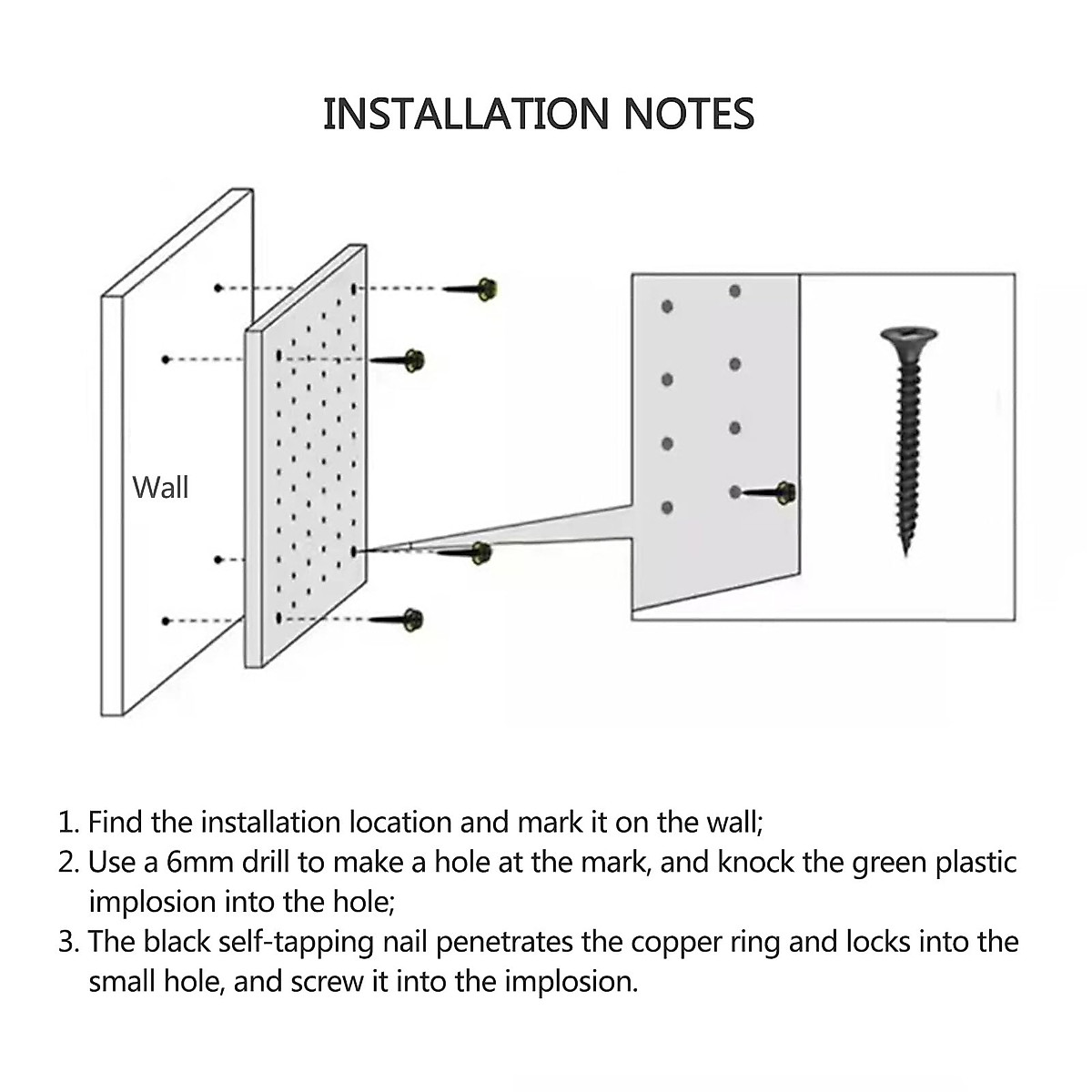 INSTALLATION NOTES

Wall

1. Find the installation location and mark it on the wall;
2. Use a 6mm drill to make a hole at the mark, and knock the green plastic implosion into the hole;
3. The black self-tapping nail penetrates the copper ring and locks into the small hole, and screw it into the implosion.