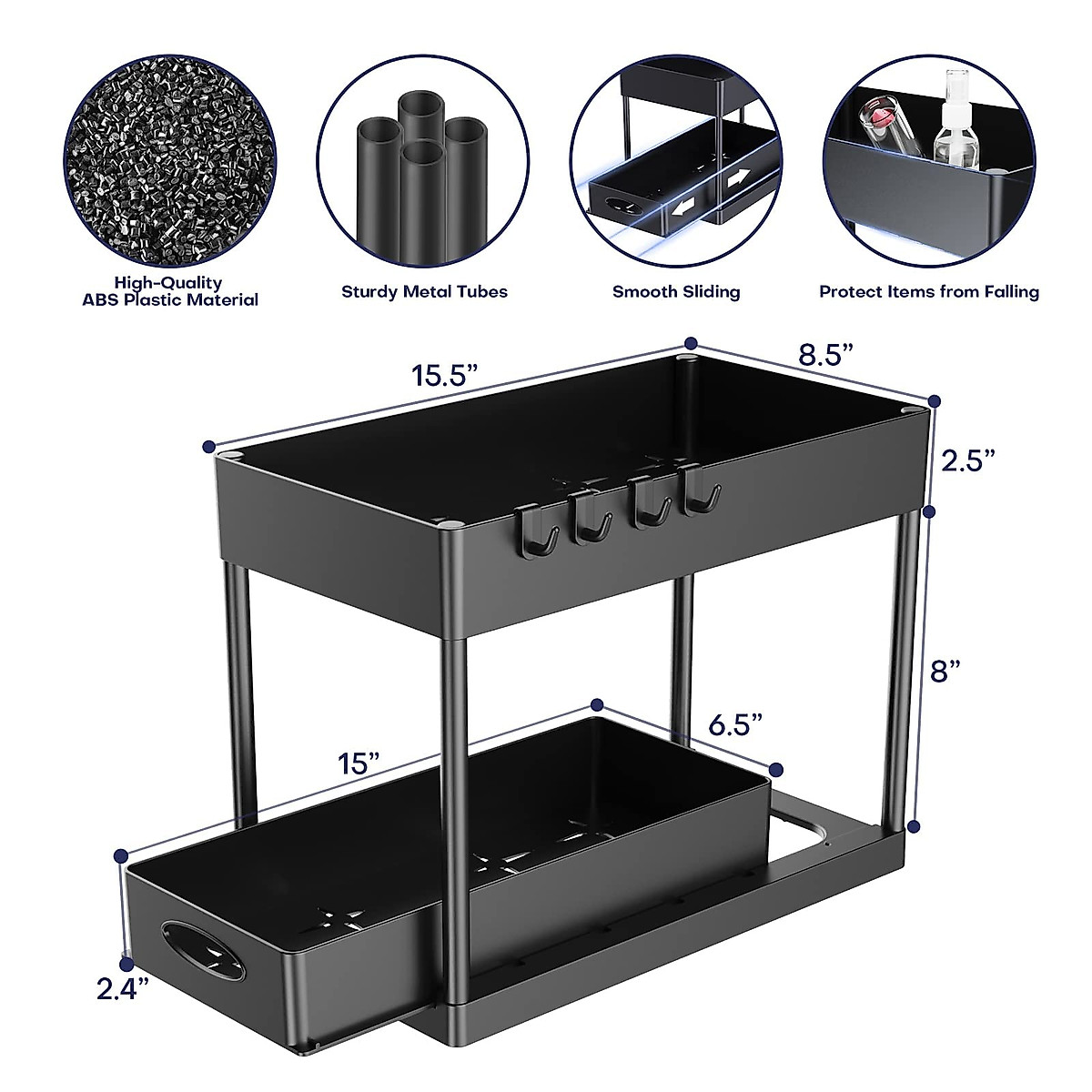 High-Quality ABS Plastic Material

Sturdy Metal Tubes

Smooth Sliding

Protect Items from Falling

15.5”

8.5”

2.5”

8”

6.5”

15”

2.4”