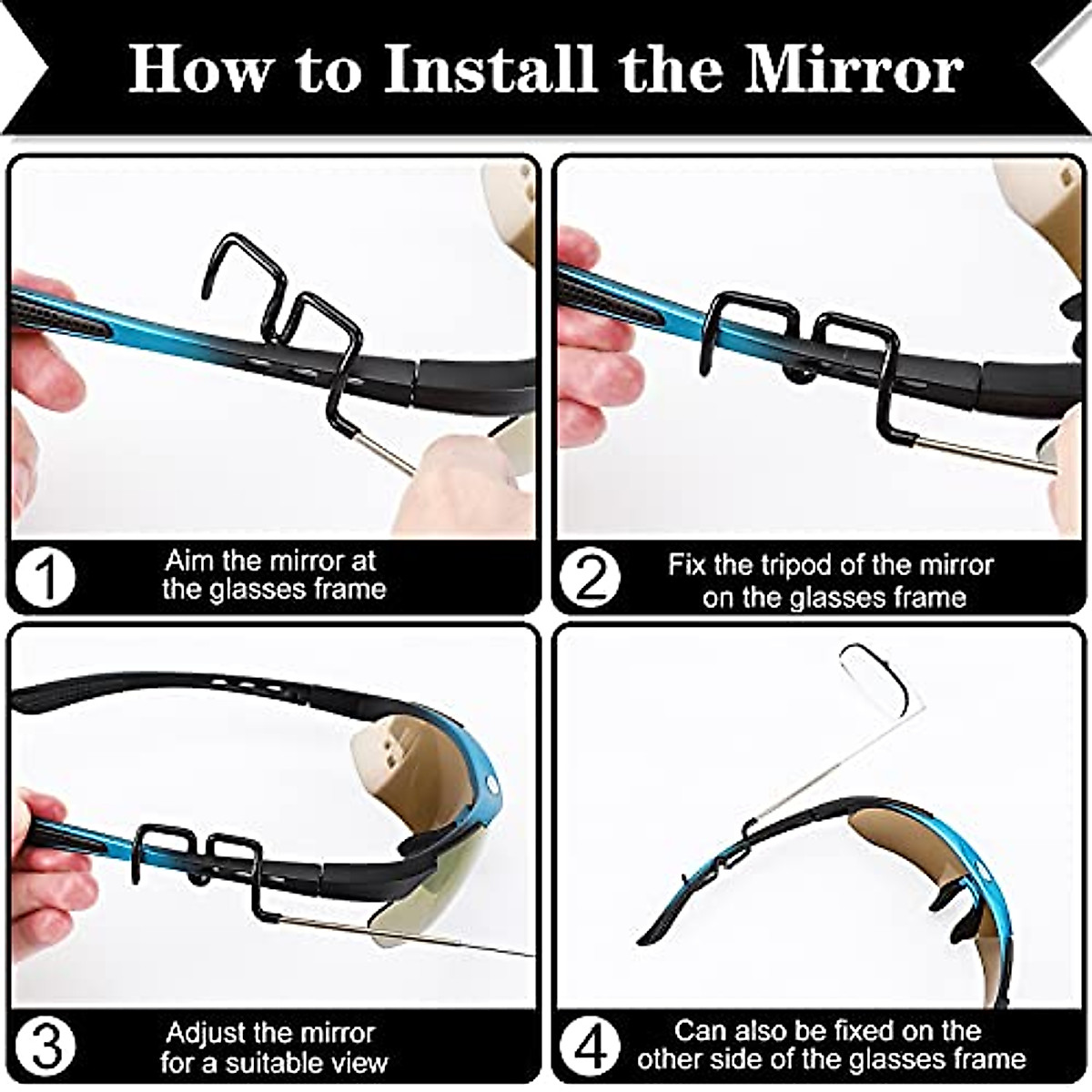 How to Install the Mirror

1 Aim the mirror at the glasses frame

2 Fix the tripod of the mirror on the glasses frame

3 Adjust the mirror for a suitable view

4 Can also be fixed on the other side of the glasses frame