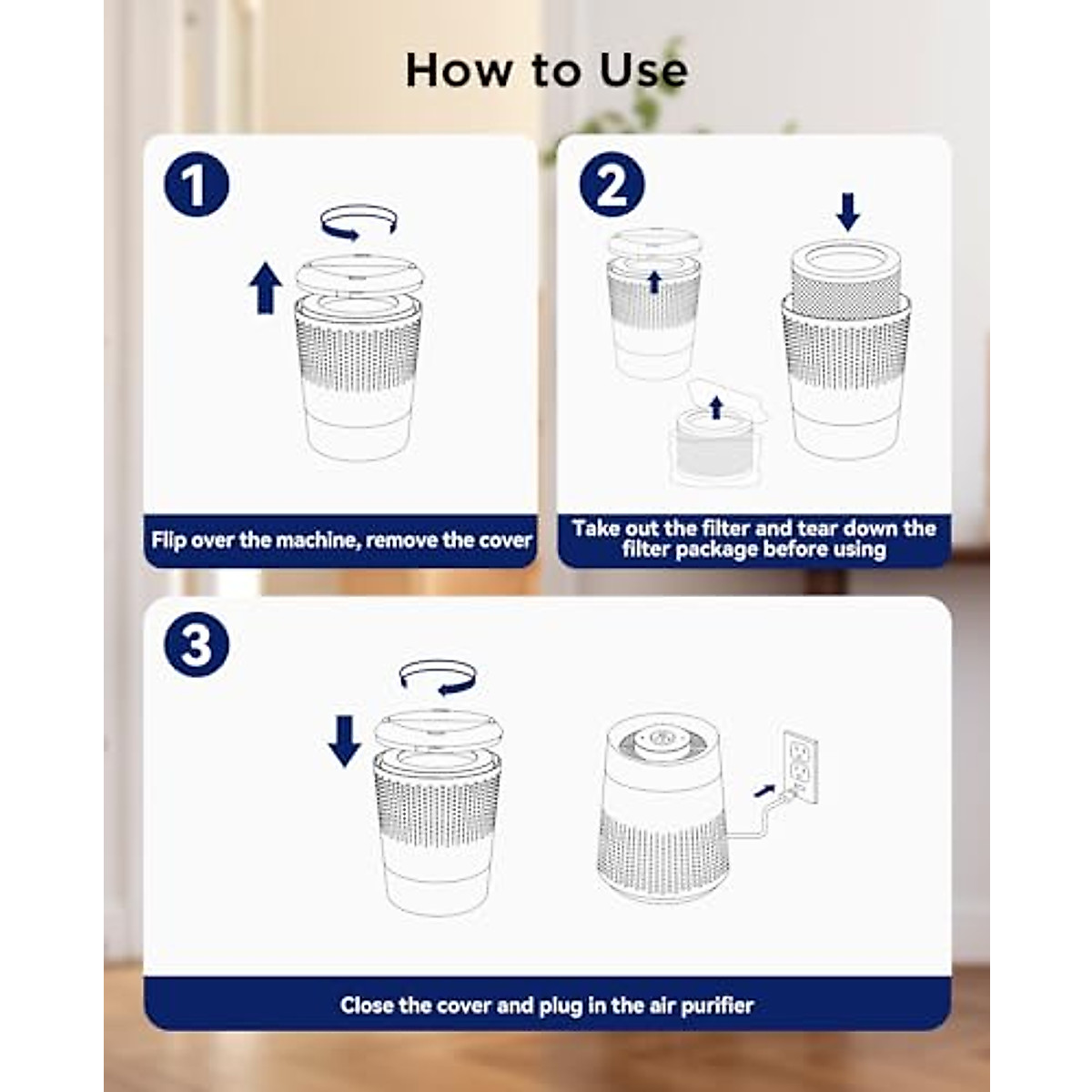 How to Use

1

Flip over the machine, remove the cover

2

Take out the filter and tear down the filter package before using

3

Close the cover and plug in the air purifier