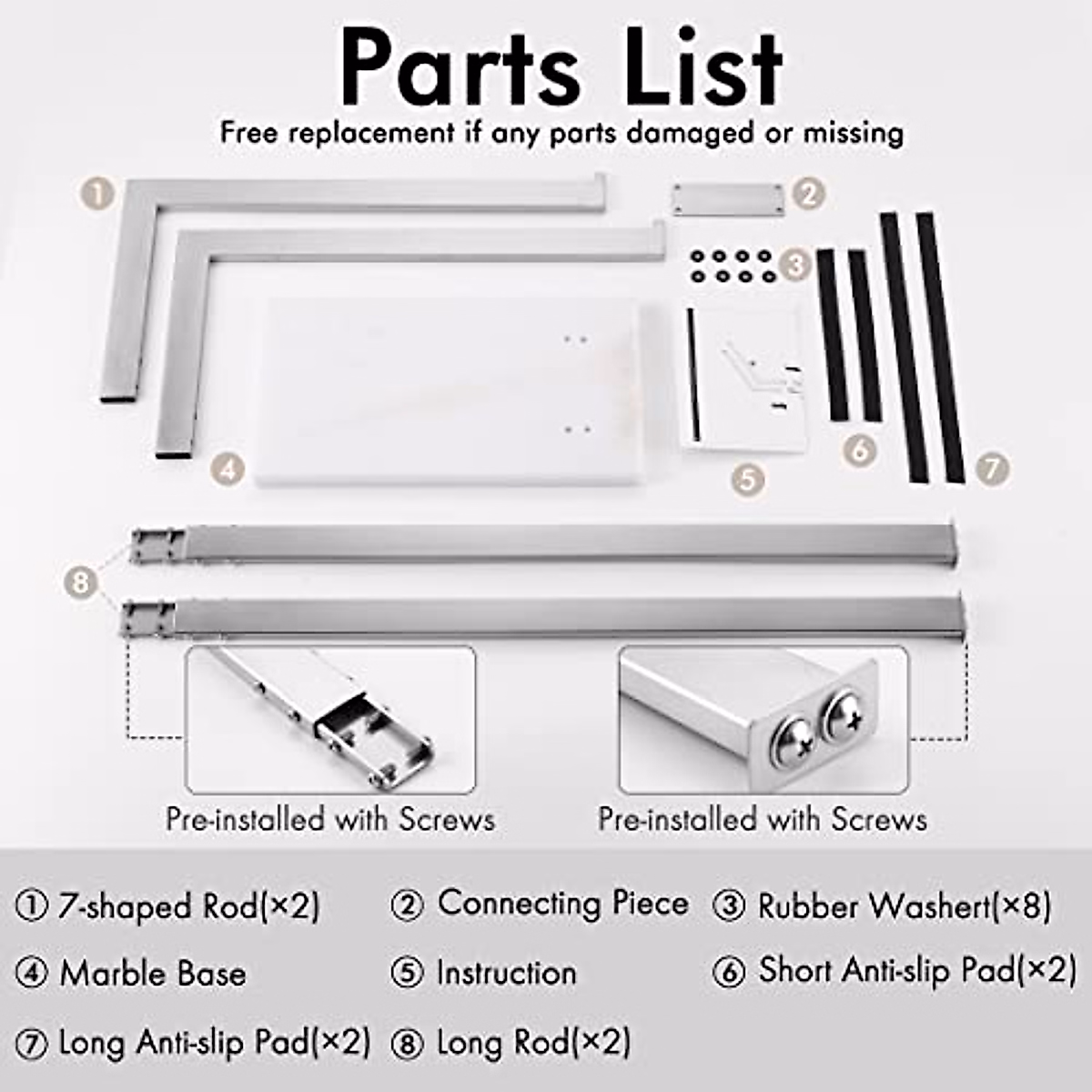 Parts List
Free replacement if any parts damaged or missing

1
2
3
4
5
6
7
8

Pre-installed with Screws
Pre-installed with Screws

① 7-shaped Rod(×2)
② Connecting Piece
③ Rubber Washert(×8)
④ Marble Base
⑤ Instruction
⑥ Short Anti-slip Pad(×2)
⑦ Long Anti-slip Pad(×2)
⑧ Long Rod(×2)