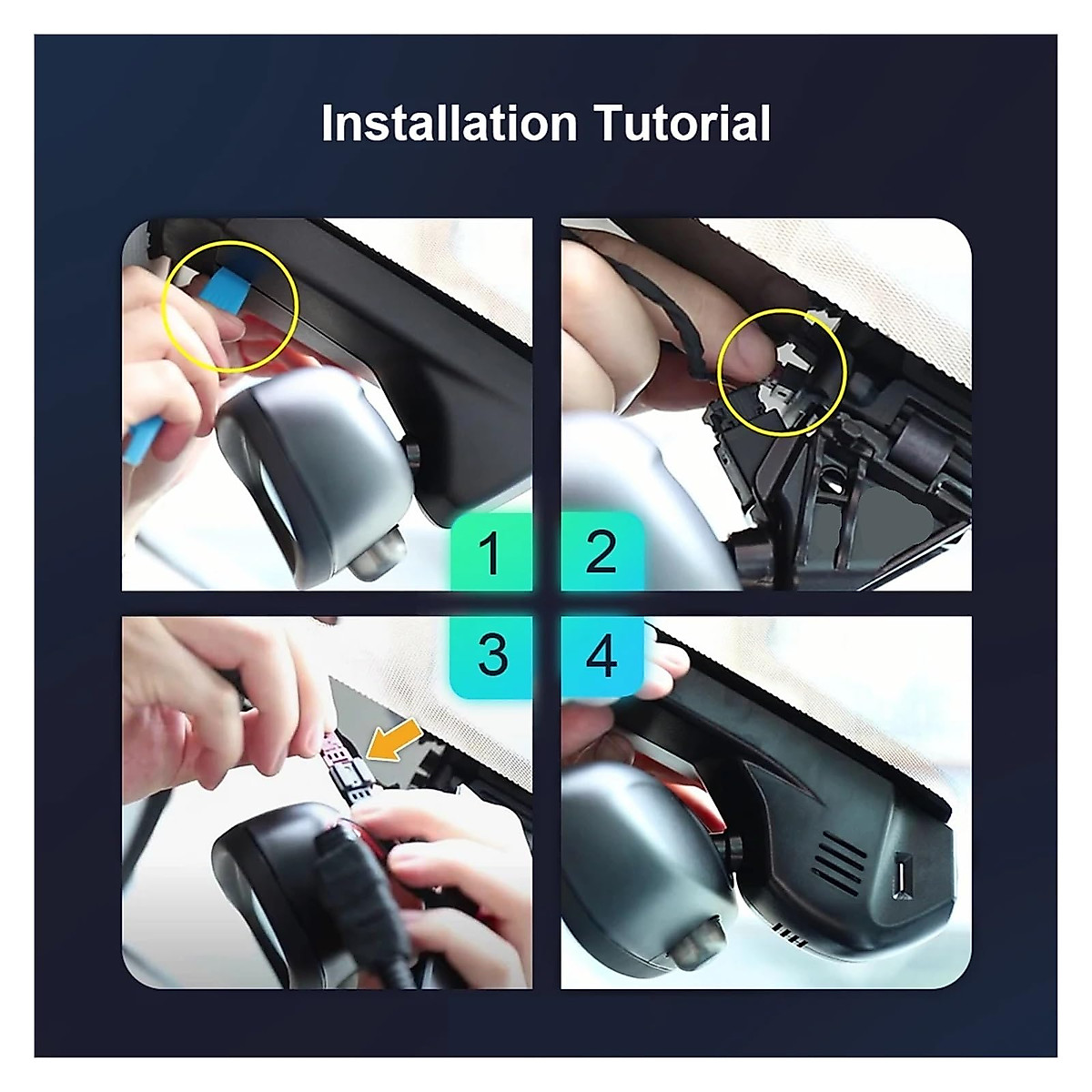 Installation Tutorial

1

2

3

4