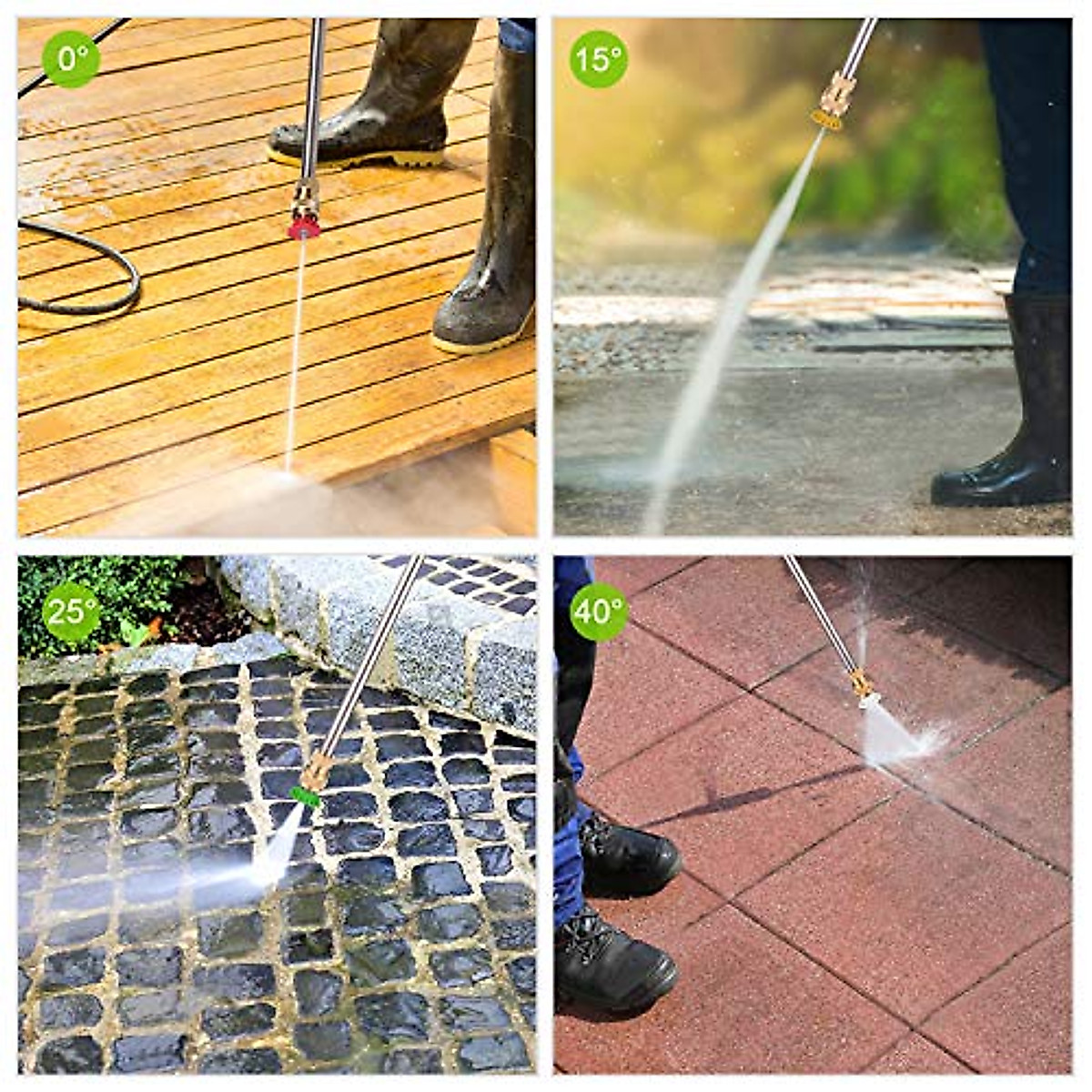 0°

15°

25°

40°