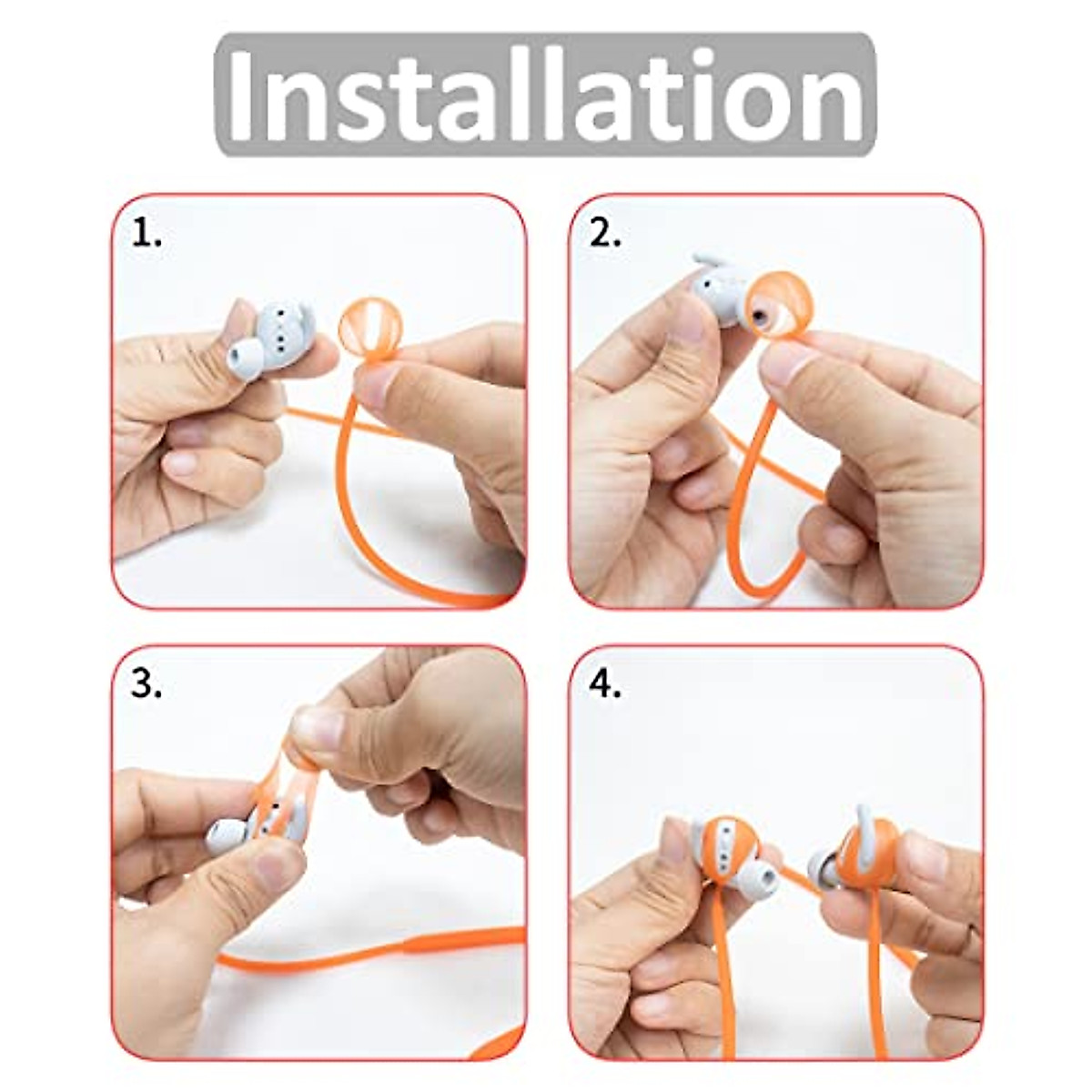 Installation

1.

2.

3.

4.