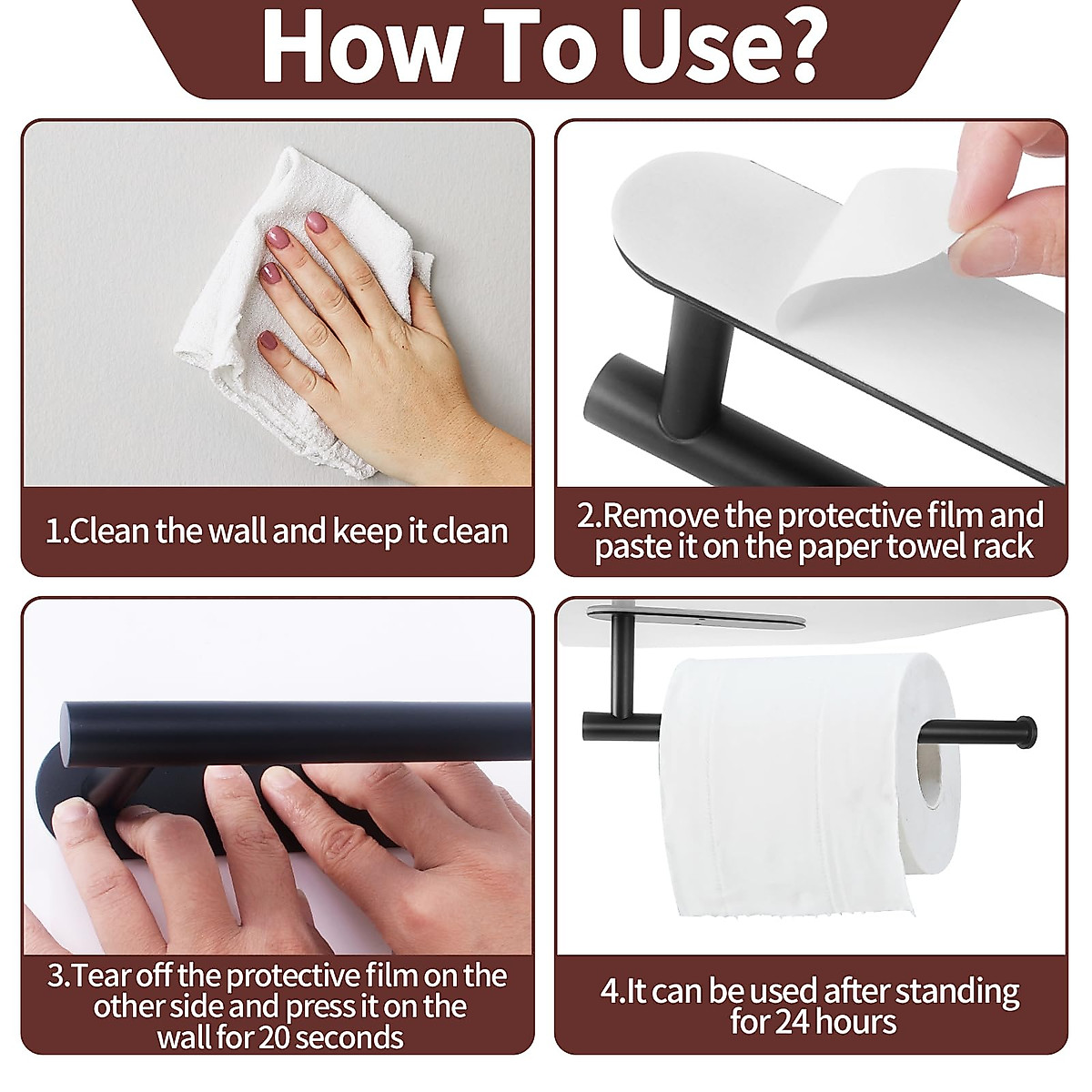 How To Use?

1.Clean the wall and keep it clean

2.Remove the protective film and paste it on the paper towel rack

3.Tear off the protective film on the other side and press it on the wall for 20 seconds

4.It can be used after standing for 24 hours