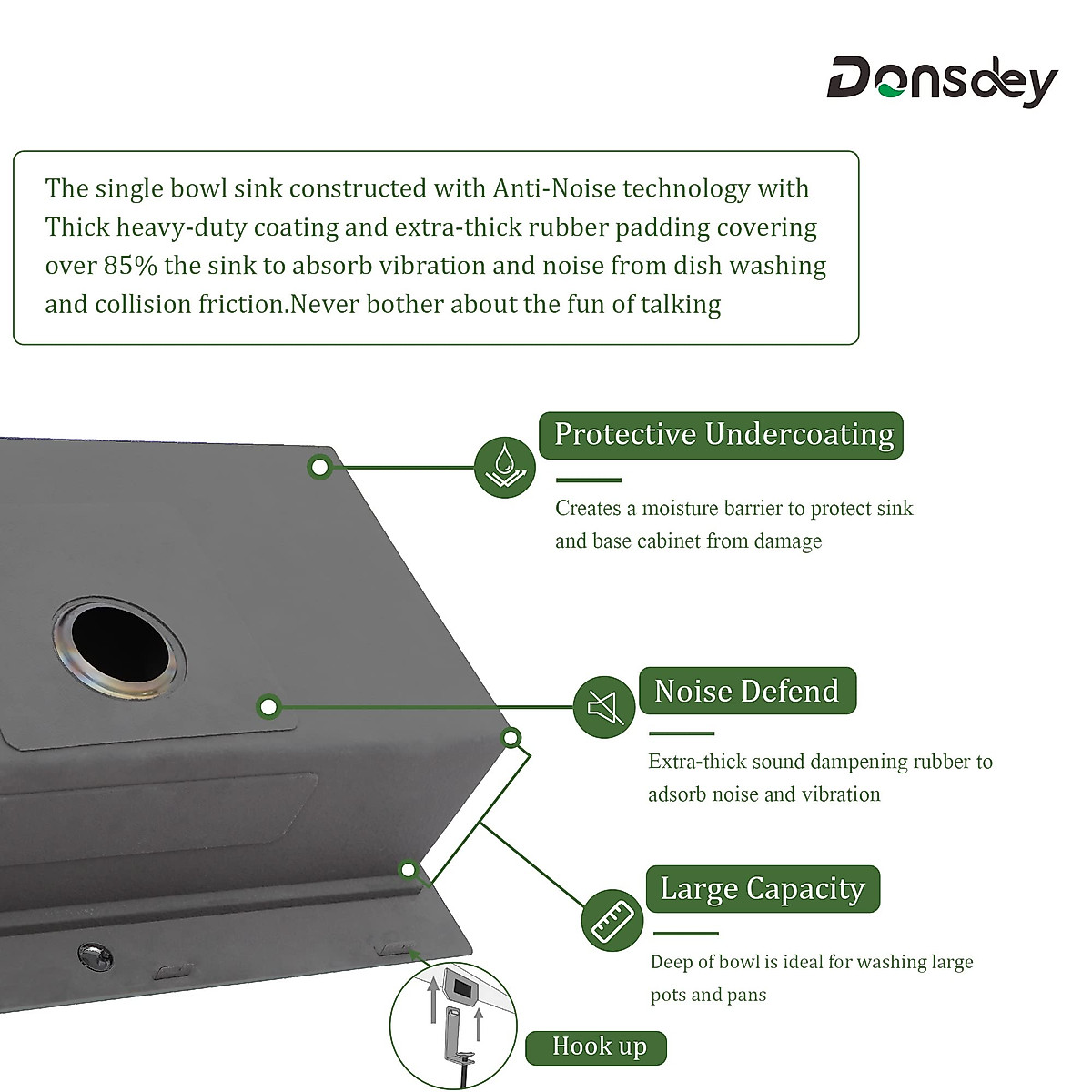 Donsdey

The single bowl sink constructed with Anti-Noise technology with Thick heavy-duty coating and extra-thick rubber padding covering over 85% the sink to absorb vibration and noise from dish washing and collision friction.Never bother about the fun of talking

Protective Undercoating

Creates a moisture barrier to protect sink and base cabinet from damage

Noise Defend

Extra-thick sound dampening rubber to adsorb noise and vibration

Large Capacity

Deep of bowl is ideal for washing large pots and pans

Hook up