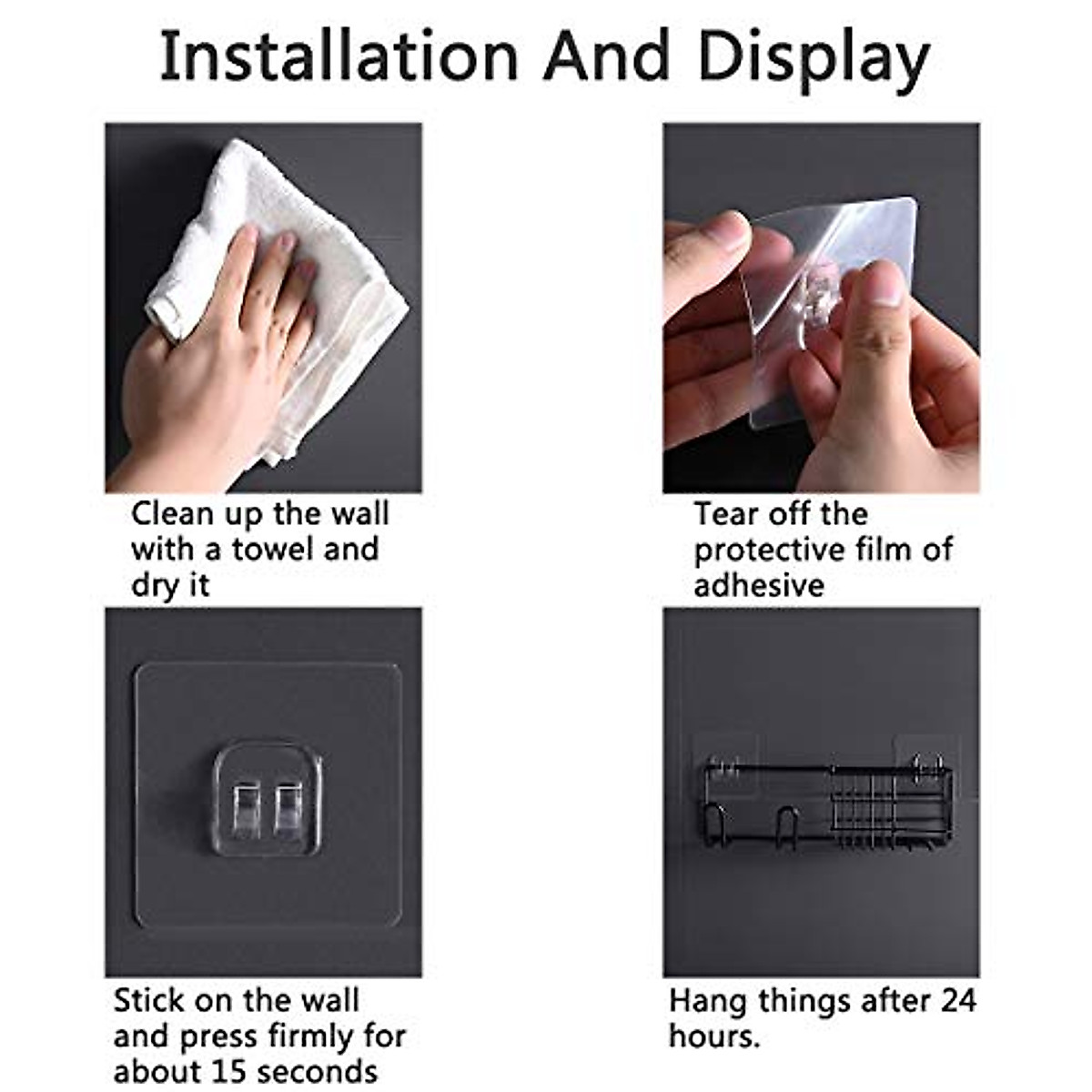 Installation And Display

Clean up the wall with a towel and dry it

Tear off the protective film of adhesive

Stick on the wall and press firmly for about 15 seconds

Hang things after 24 hours.