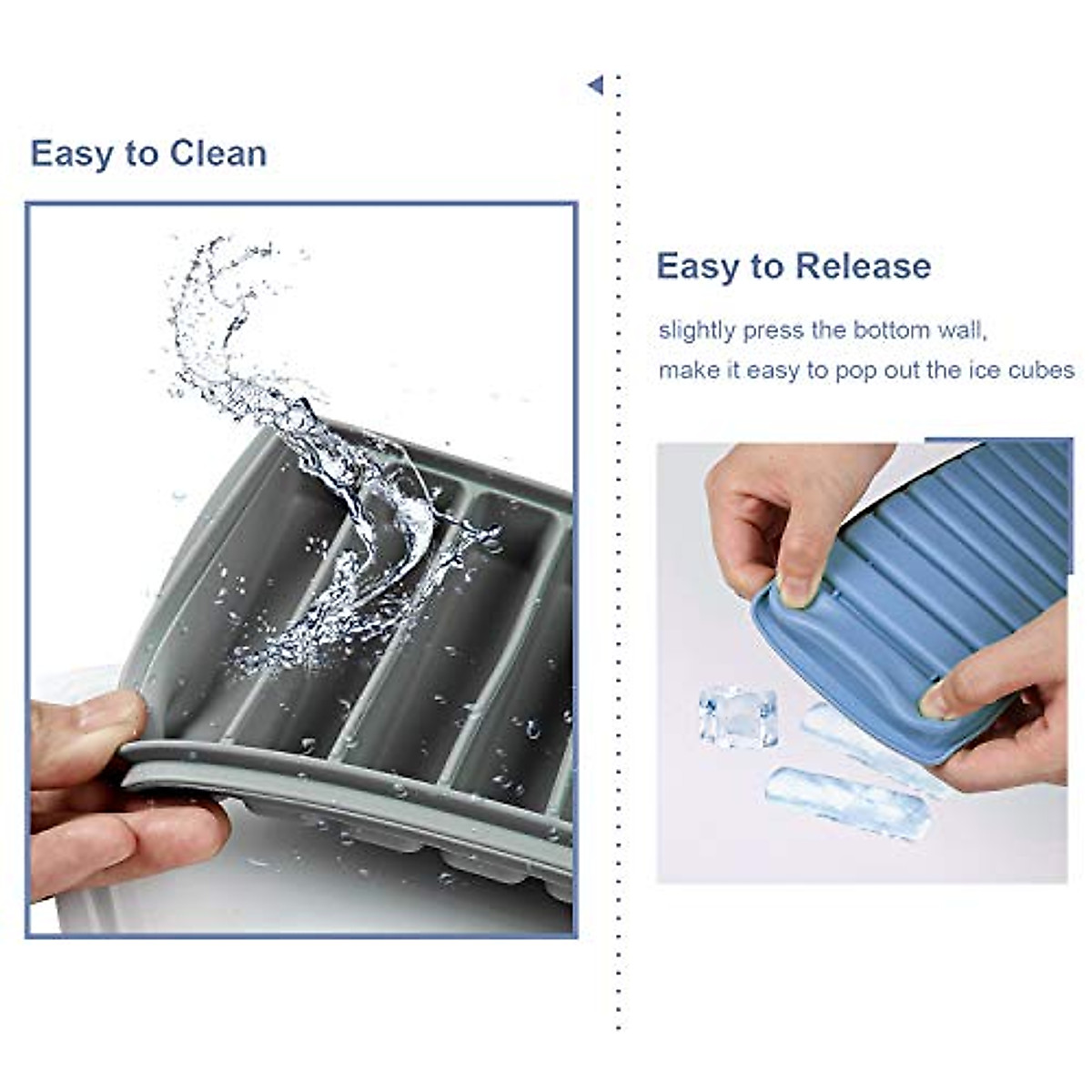 Easy to Clean

Easy to Release

slightly press the bottom wall, make it easy to pop out the ice cubes