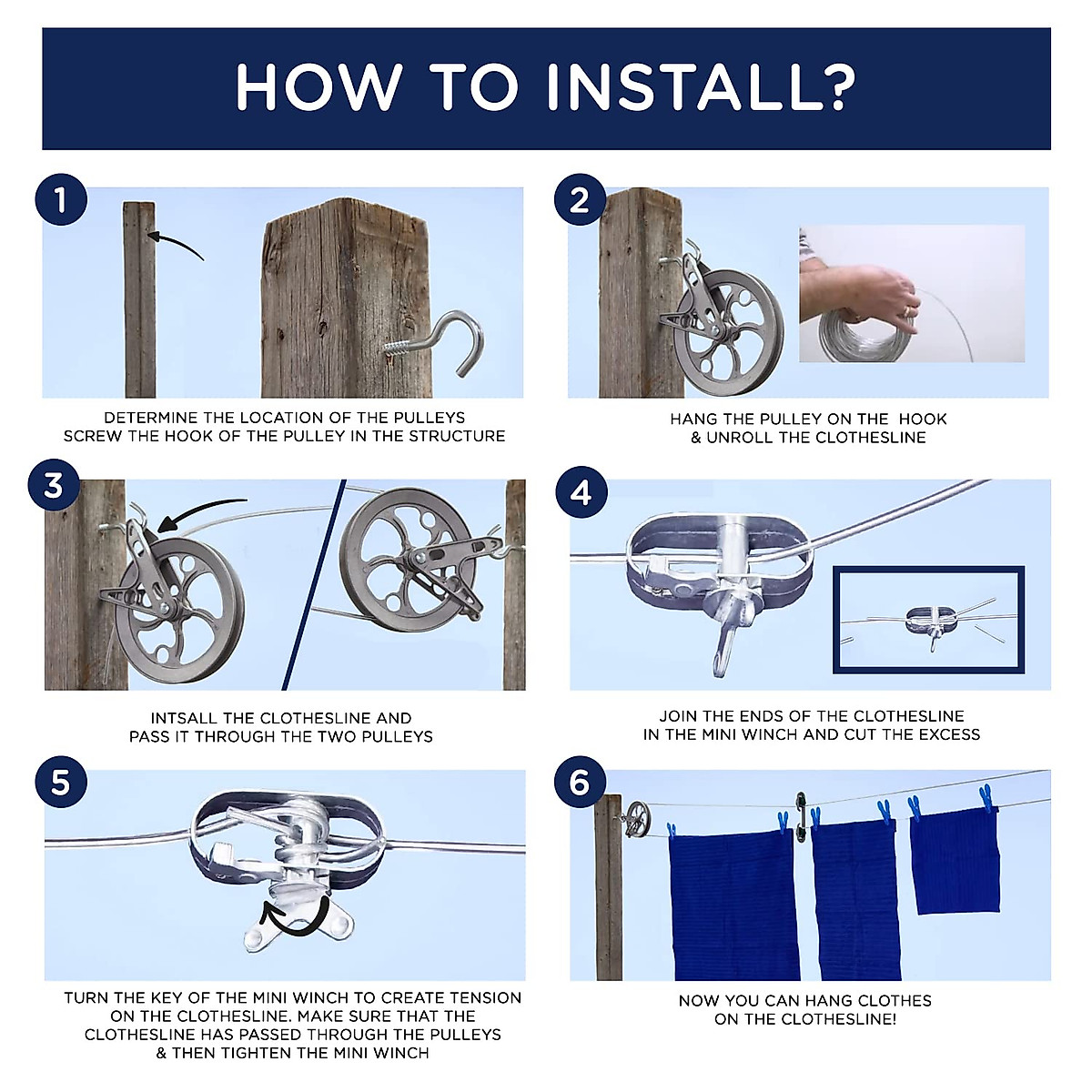 HOW TO INSTALL?

1

DETERMINE THE LOCATION OF THE PULLEYS
SCREW THE HOOK OF THE PULLEY IN THE STRUCTURE

2

HANG THE PULLEY ON THE HOOK
& UNROLL THE CLOTHESLINE

3

INTSALL THE CLOTHESLINE AND
PASS IT THROUGH THE TWO PULLEYS

4

JOIN THE ENDS OF THE CLOTHESLINE
IN THE MINI WINCH AND CUT THE EXCESS

5

TURN THE KEY OF THE MINI WINCH TO CREATE TENSION
ON THE CLOTHESLINE. MAKE SURE THAT THE
CLOTHESLINE HAS PASSED THROUGH THE PULLEYS
& THEN TIGHTEN THE MINI WINCH

6

NOW YOU CAN HANG CLOTHES
ON THE CLOTHESLINE!