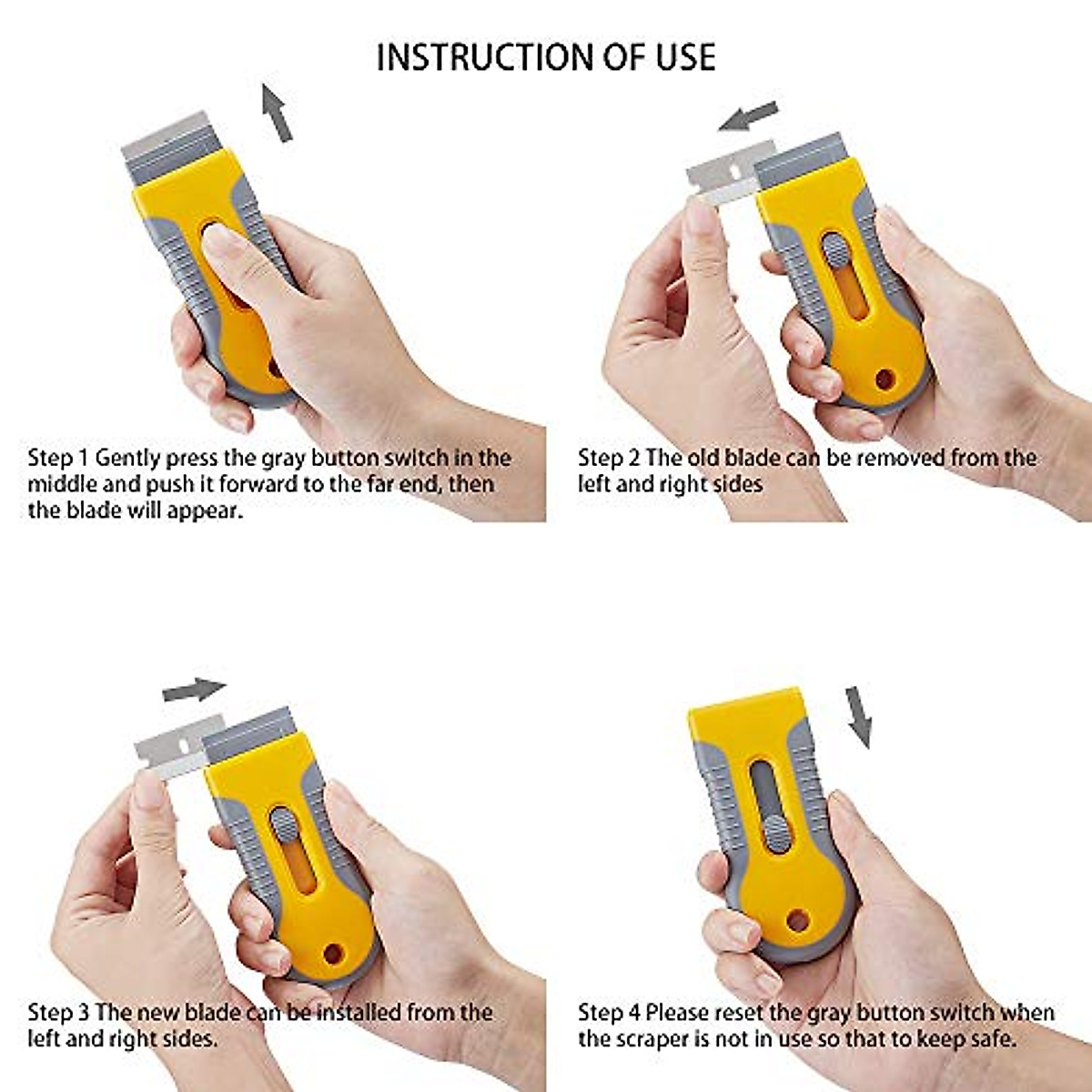 INSTRUCTION OF USE

Step 1 Gently press the gray button switch in the middle and push it forward to the far end, then the blade will appear.

Step 2 The old blade can be removed from the left and right sides

Step 3 The new blade can be installed from the left and right sides.

Step 4 Please reset the gray button switch when the scraper is not in use so that to keep safe.