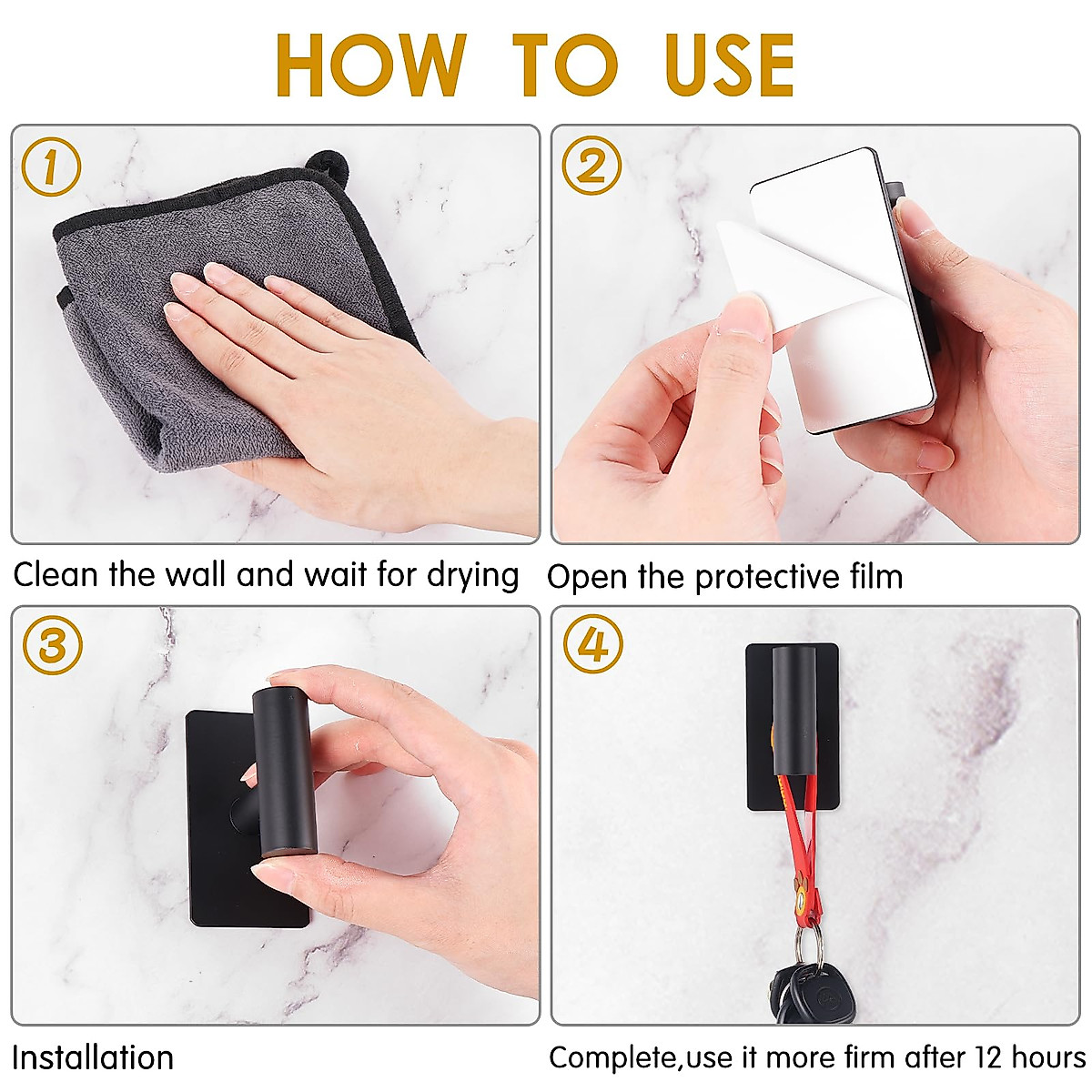 HOW TO USE

1

Clean the wall and wait for drying

2

Open the protective film

3

Installation

4

Complete,use it more firm after 12 hours