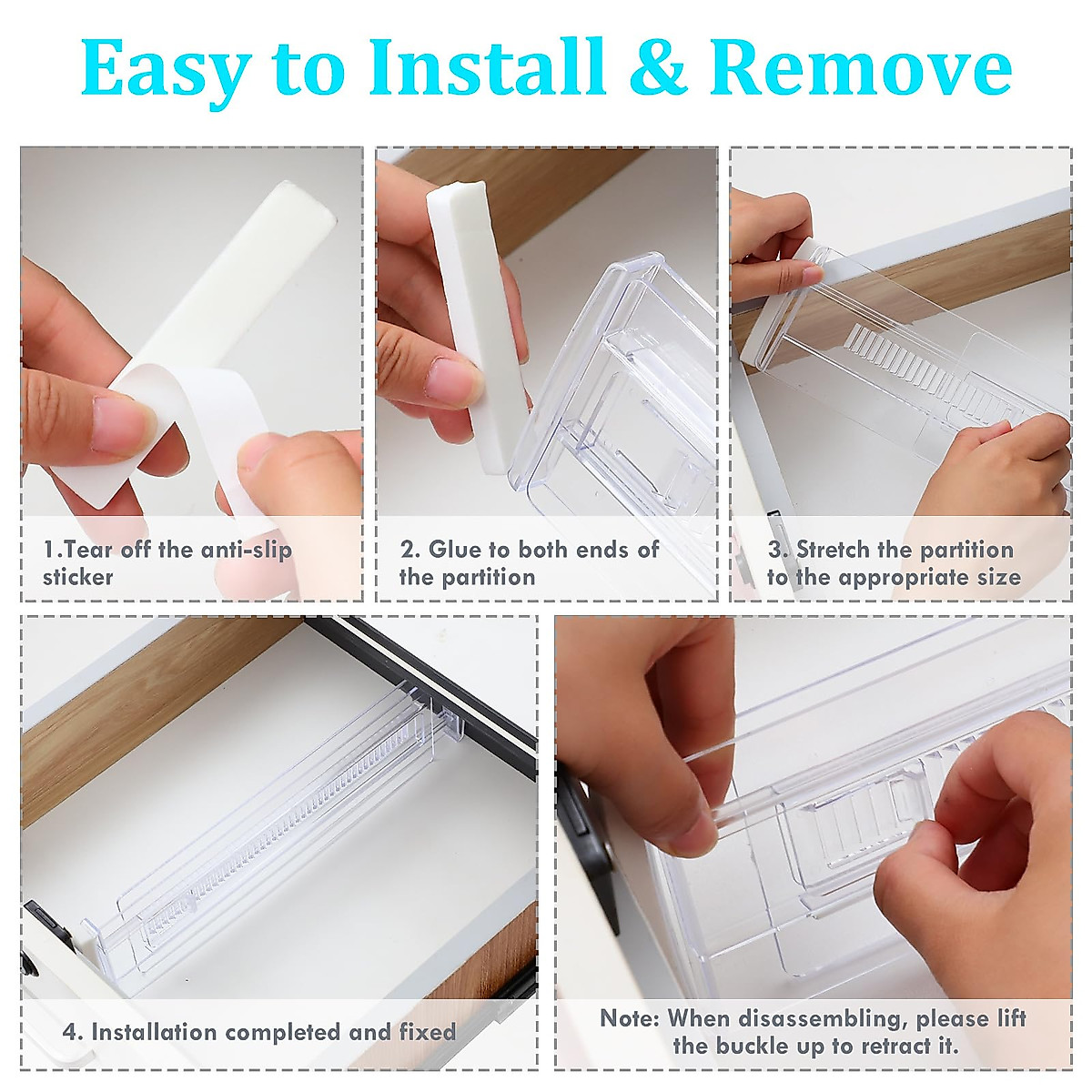 Easy to Install & Remove

1.Tear off the anti-slip sticker

2. Glue to both ends of the partition

3. Stretch the partition to the appropriate size

4. Installation completed and fixed

Note: When disassembling, please lift the buckle up to retract it.