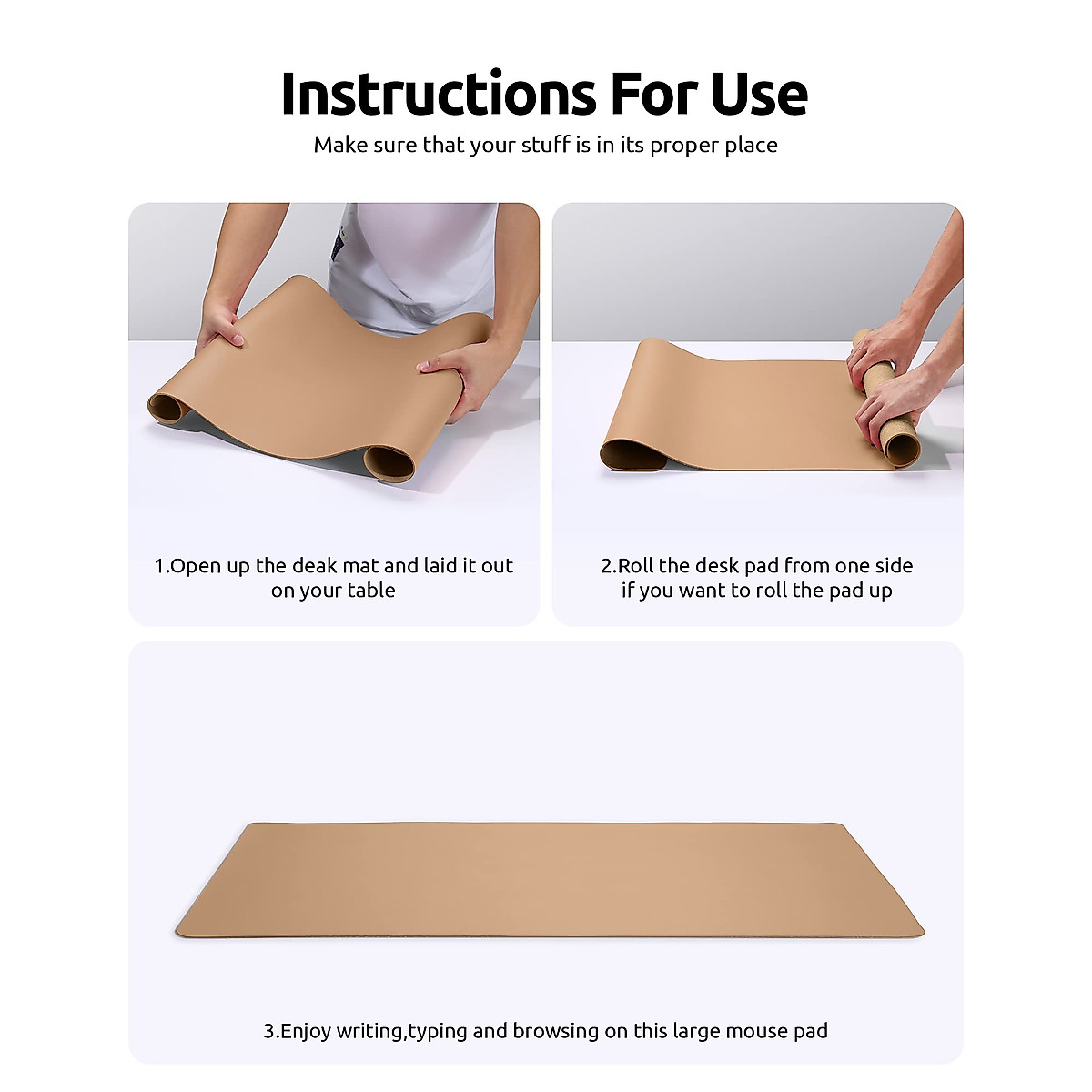 Instructions For Use

Make sure that your stuff is in its proper place

1.Open up the deak mat and laid it out on your table

2.Roll the desk pad from one side if you want to roll the pad up

3.Enjoy writing,typing and browsing on this large mouse pad