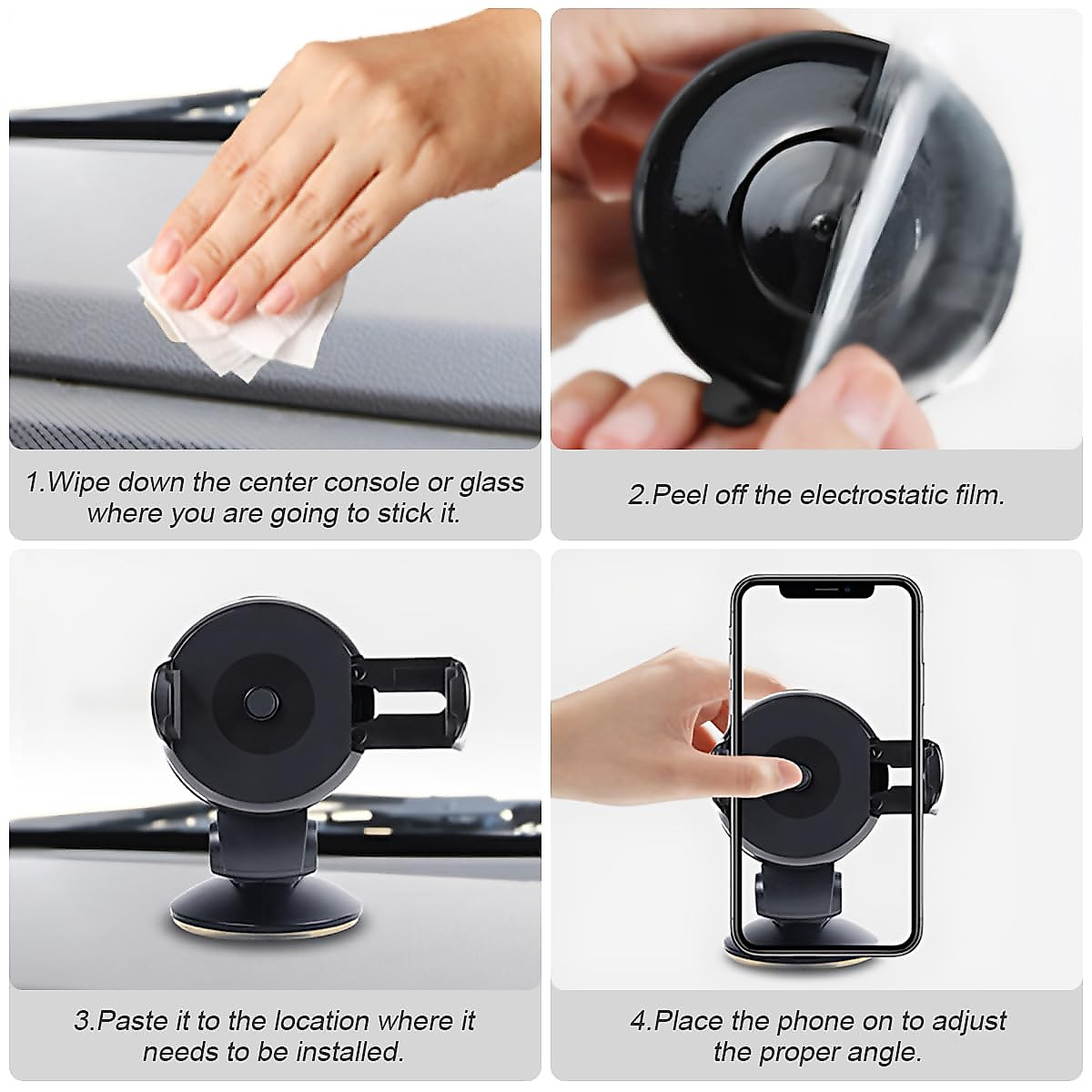 1.Wipe down the center console or glass where you are going to stick it.

2.Peel off the electrostatic film.

3.Paste it to the location where it needs to be installed.

4.Place the phone on to adjust the proper angle.