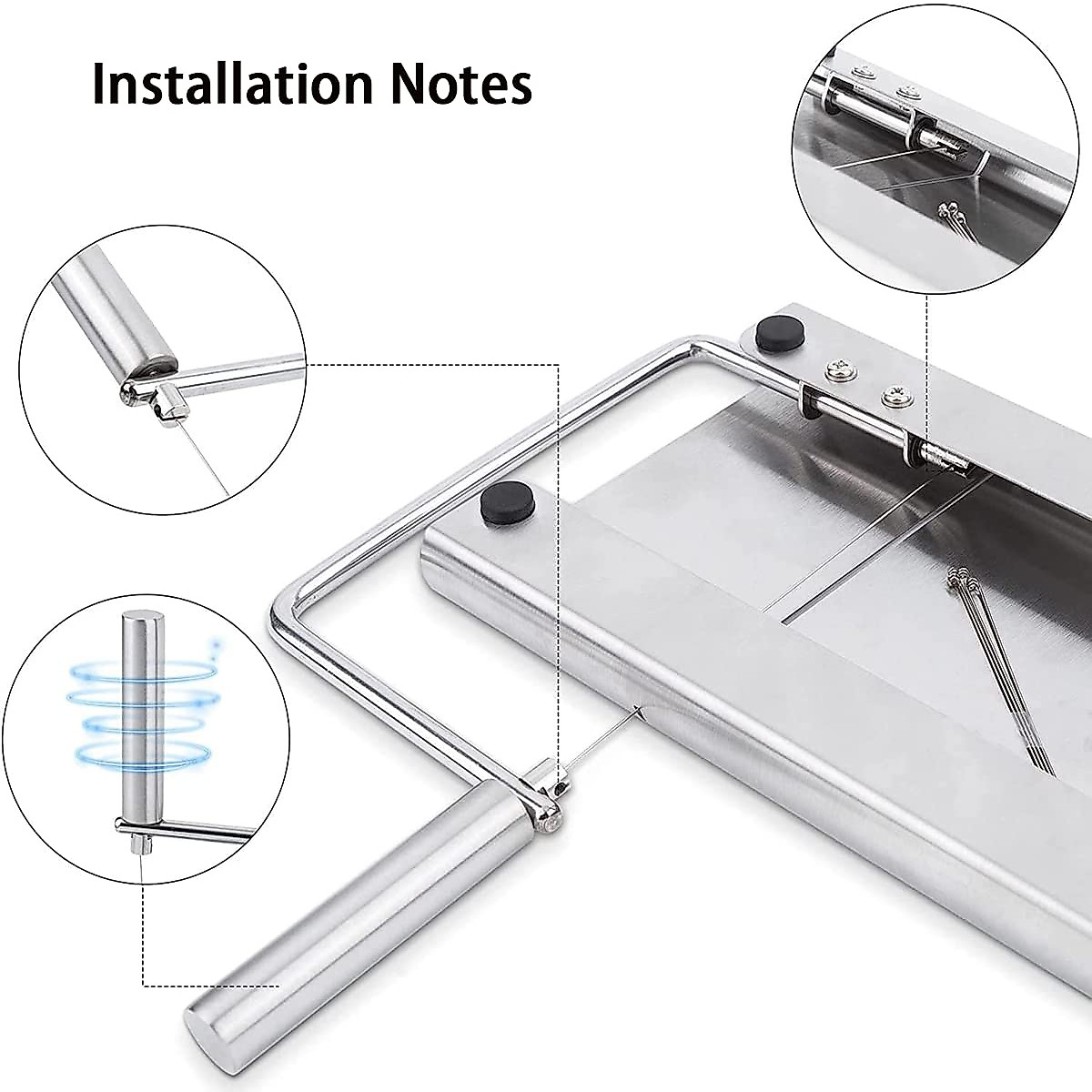 Installation Notes