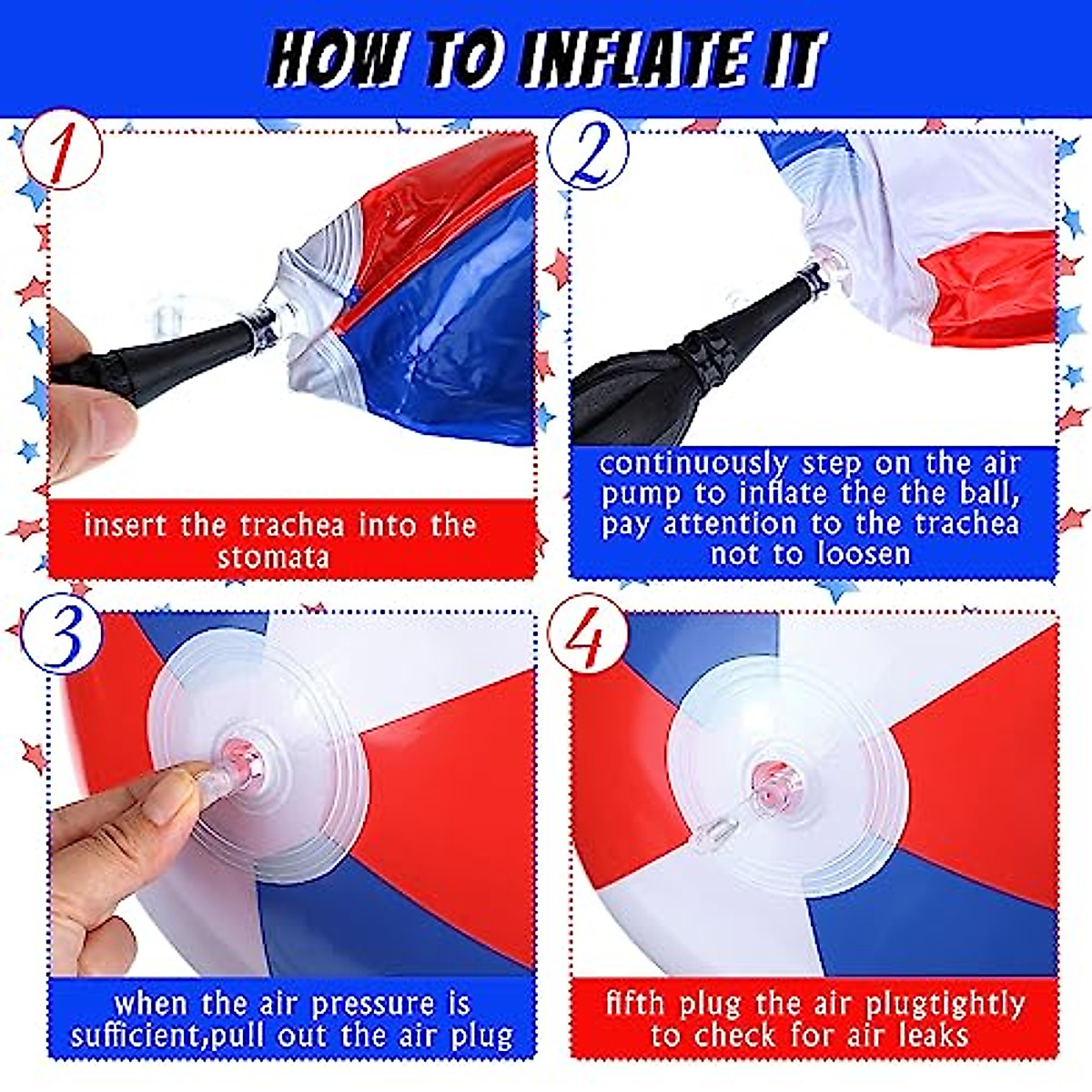 HOW TO INFLATE IT

1

insert the trachea into the stomata

2

continuously step on the air pump to inflate the the ball, pay attention to the trachea not to loosen

3

when the air pressure is sufficient,pull out the air plug

4

fifth plug the air plugtightly to check for air leaks