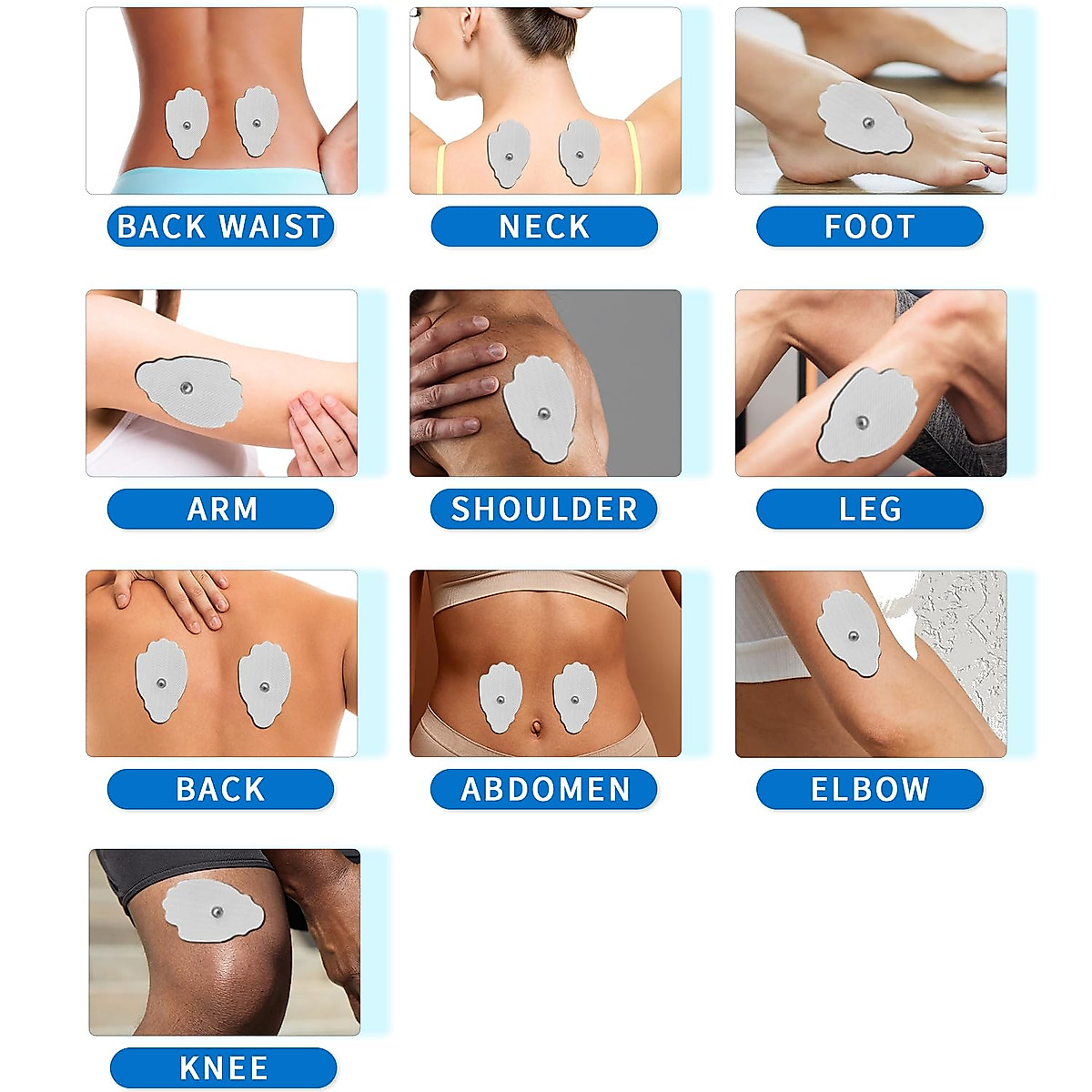 BACK WAIST
NECK
FOOT

ARM
SHOULDER
LEG

BACK
ABDOMEN
ELBOW

KNEE