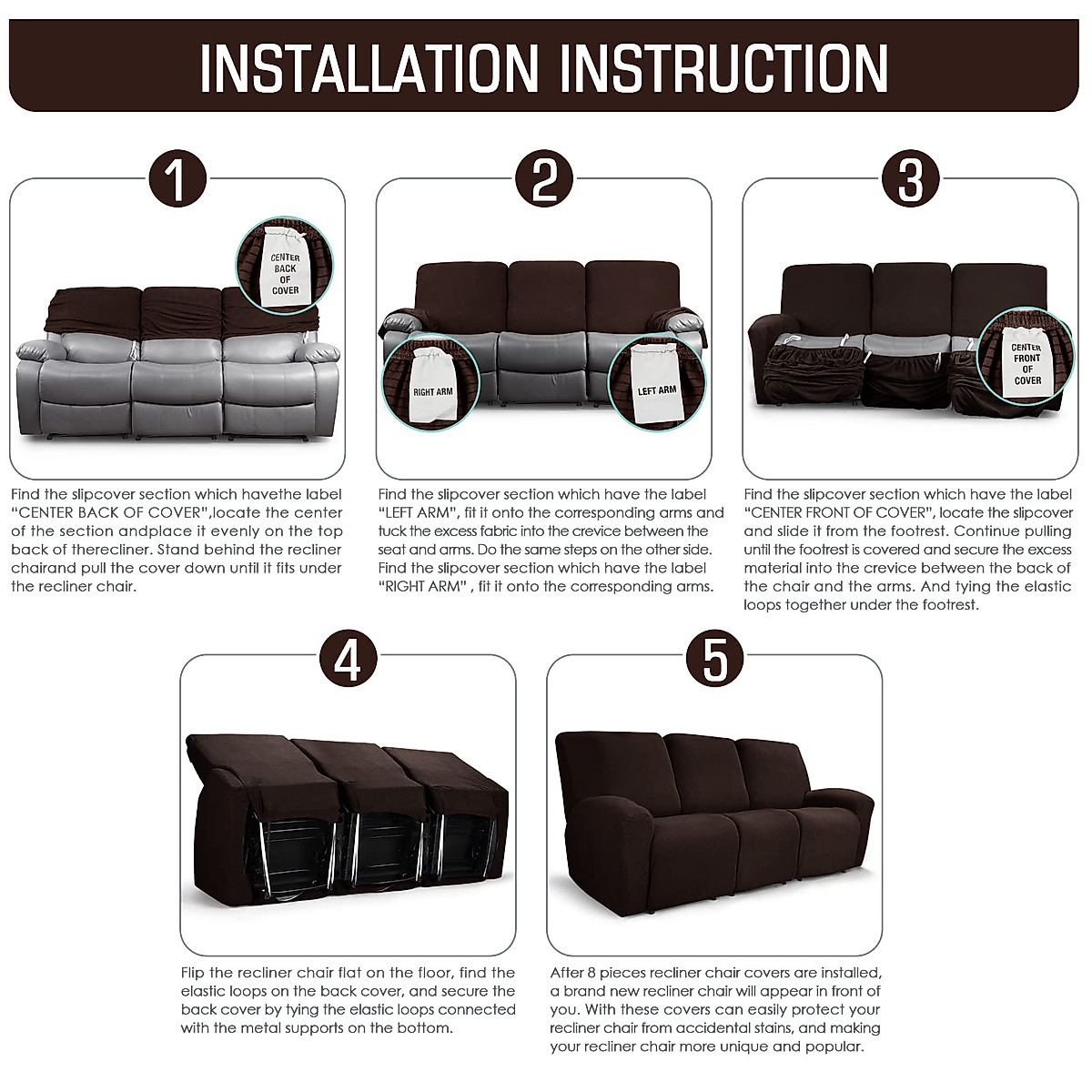 INSTALLATION INSTRUCTION

1

CENTER BACK OF COVER

Find the slipcover section which havethe label "CENTER BACK OF COVER",locate the center of the section andplace it evenly on the top back of therecliner. Stand behind the recliner chairand pull the cover down until it fits under the recliner chair.

2

RIGHT ARM

LEFT ARM

Find the slipcover section which have the label "LEFT ARM", fit it onto the corresponding arms and tuck the excess fabric into the crevice between the seat and arms. Do the same steps on the other side. Find the slipcover section which have the label "RIGHT ARM" , fit it onto the corresponding arms.

3

CENTER FRONT OF COVER

Find the slipcover section which have the label "CENTER FRONT OF COVER", locate the slipcover and slide it from the footrest. Continue pulling until the footrest is covered and secure the excess material into the crevice between the back of the chair and the arms. And tying the elastic loops together under the footrest.

4

Flip the recliner chair flat on the floor, find the elastic loops on the back cover, and secure the back cover by tying the elastic loops connected with the metal supports on the bottom.

5

After 8 pieces recliner chair covers are installed, a brand new recliner chair will appear in front of you. With these covers can easily protect your recliner chair from accidental stains, and making your recliner chair more unique and popular.