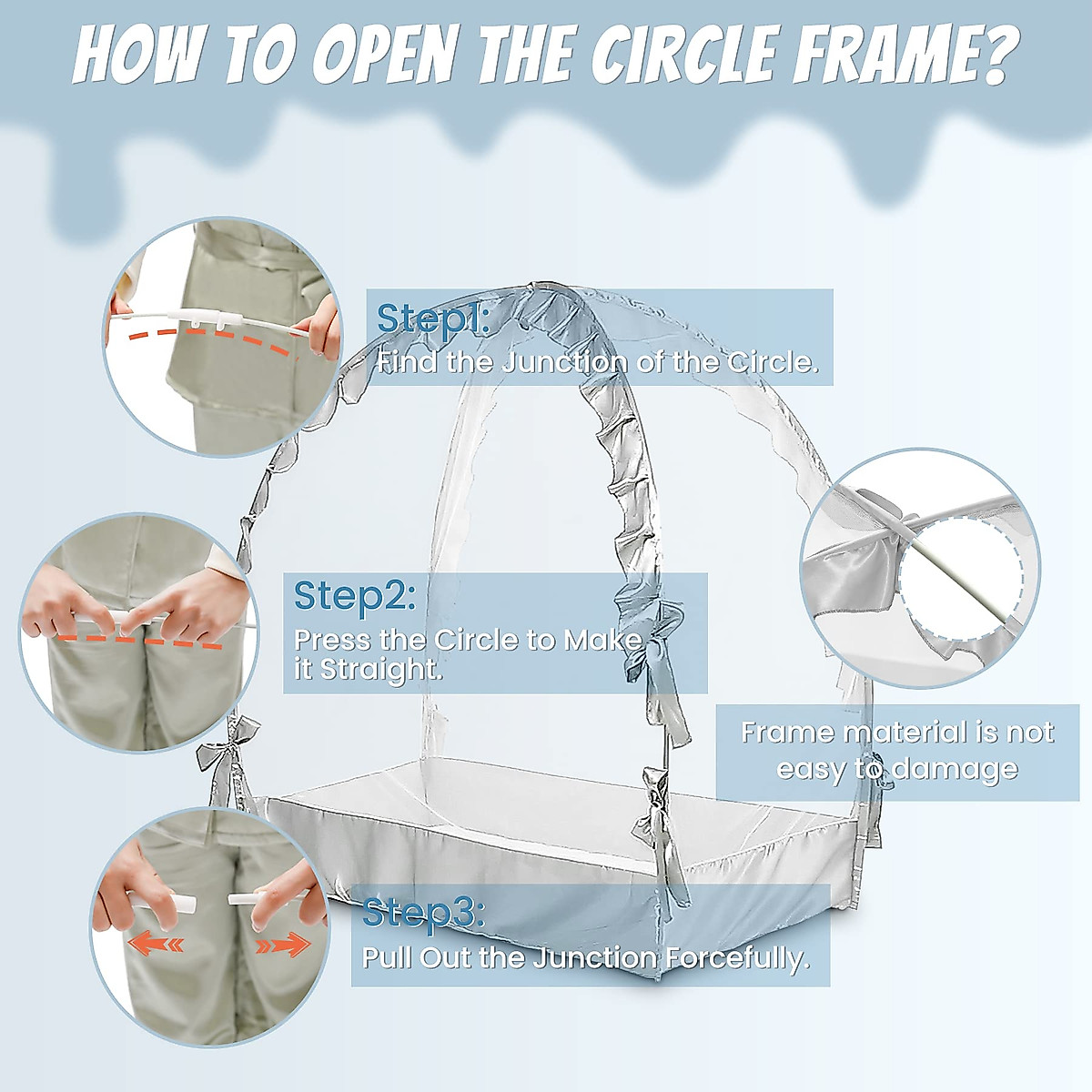 HOW TO OPEN THE CIRCLE FRAME?

Step1:
Find the Junction of the Circle.

Step2:
Press the Circle to Make it Straight.

Frame material is not easy to damage

Step3:
Pull Out the Junction Forcefully.