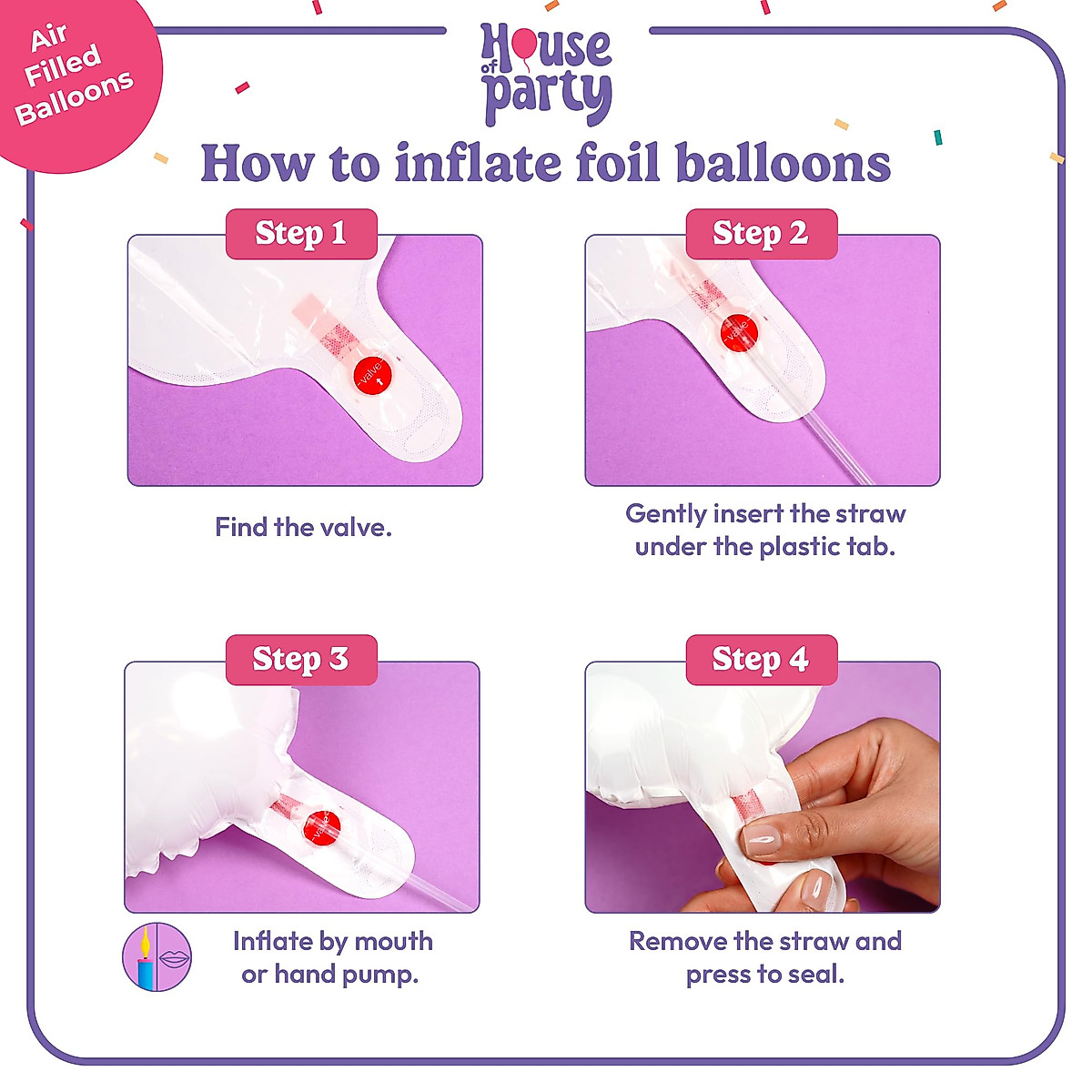 Air Filled Balloons

House of party

How to inflate foil balloons

Step 1

valve

Find the valve.

Step 2

valve

Gently insert the straw under the plastic tab.

Step 3

valve

Inflate by mouth or hand pump.

Step 4

Remove the straw and press to seal.