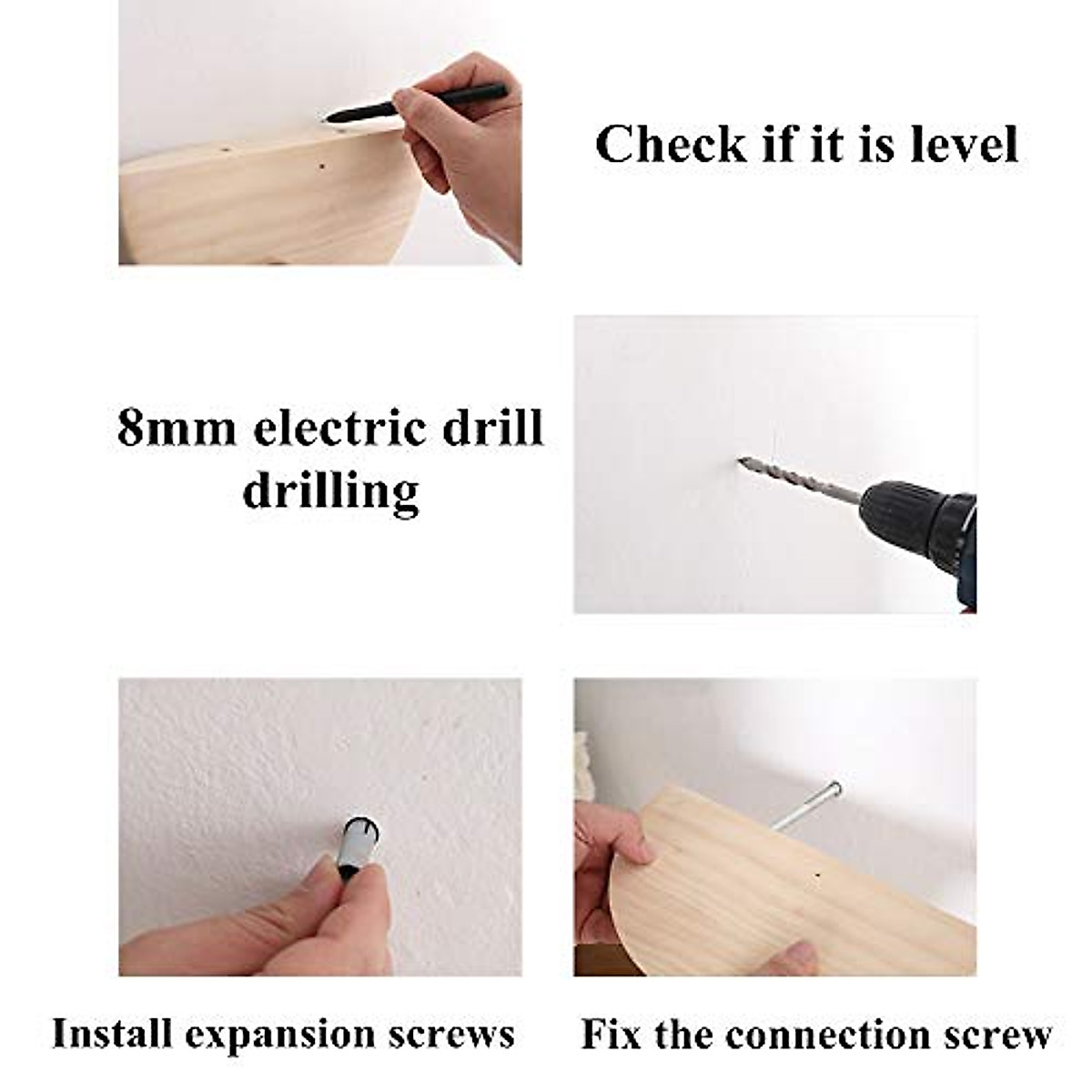 Check if it is level

8mm electric drill drilling

Install expansion screws

Fix the connection screw